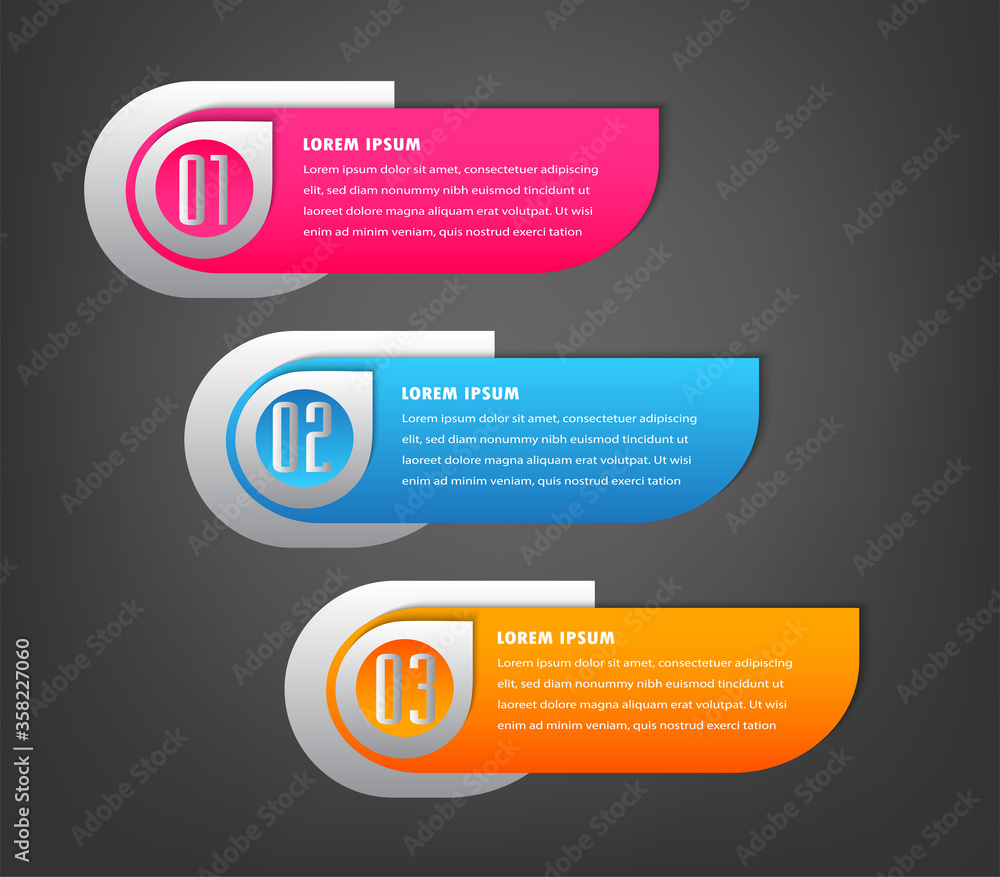 01

LOREM IPSUM

Lorem ipsum dolor sit amet, consectetuer adipiscing elit, sed diam nonummy nibh euismod tincidunt ut laoreet dolore magna aliquam erat volutpat. Ut wisi enim ad minim veniam, quis nostrud exerci tation

02

LOREM IPSUM

Lorem ipsum dolor sit amet, consectetuer adipiscing elit, sed diam nonummy nibh euismod tincidunt ut laoreet dolore magna aliquam erat volutpat. Ut wisi enim ad minim veniam, quis nostrud exerci tation

03

LOREM IPSUM

Lorem ipsum dolor sit amet, consectetuer adipiscing elit, sed diam nonummy nibh euismod tincidunt ut laoreet dolore magna aliquam erat volutpat. Ut wisi enim ad minim veniam, quis nostrud exerci tation

Adobe Stock | #358227060

Adobe Stock