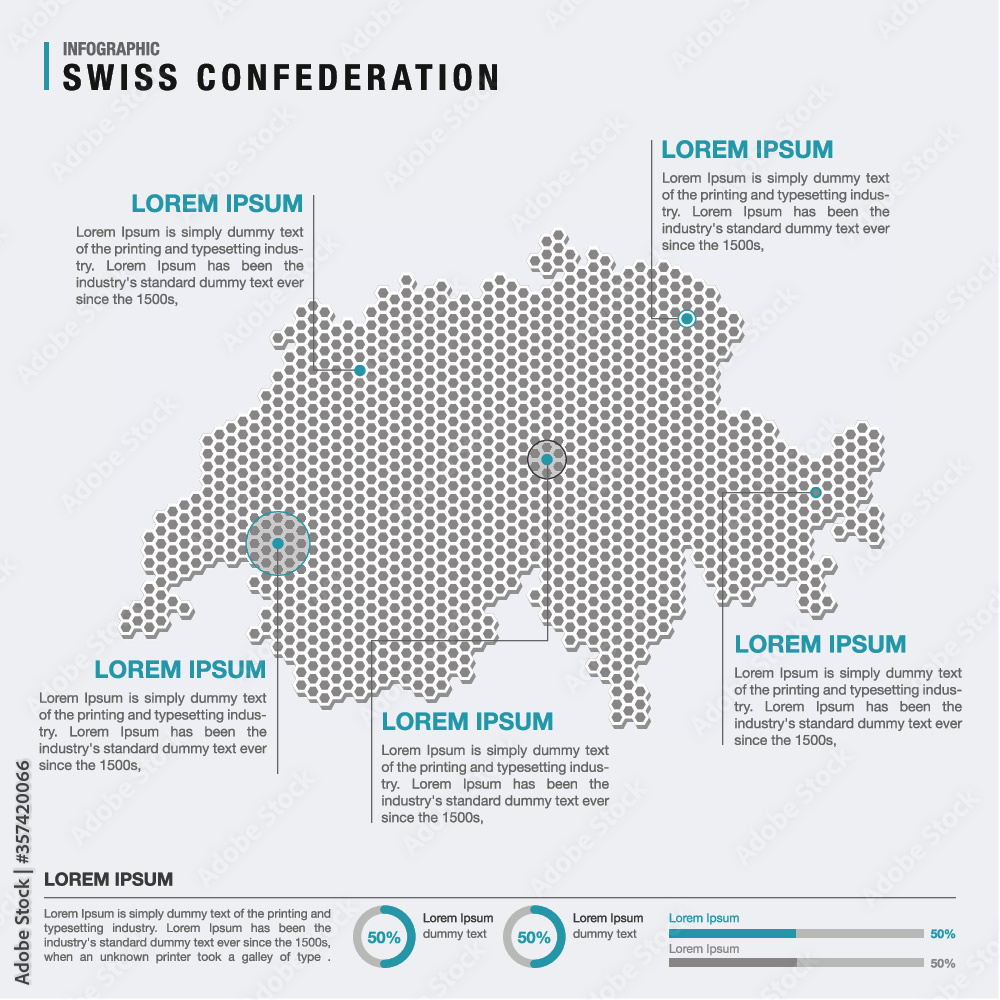 INFOGRAPHIC
SWISS CONFEDERATION

LOREM IPSUM
Lorem Ipsum is simply dummy text of the printing and typesetting industry. Lorem Ipsum has been the industry's standard dummy text ever since the 1500s,

LOREM IPSUM
Lorem Ipsum is simply dummy text of the printing and typesetting industry. Lorem Ipsum has been the industry's standard dummy text ever since the 1500s,

LOREM IPSUM
Lorem Ipsum is simply dummy text of the printing and typesetting industry. Lorem Ipsum has been the industry's standard dummy text ever since the 1500s,

LOREM IPSUM
Lorem Ipsum is simply dummy text of the printing and typesetting industry. Lorem Ipsum has been the industry's standard dummy text ever since the 1500s,

LOREM IPSUM
Lorem Ipsum is simply dummy text of the printing and typesetting industry. Lorem Ipsum has been the industry's standard dummy text ever since the 1500s,

LOREM IPSUM
Lorem Ipsum is simply dummy text of the printing and typesetting industry. Lorem Ipsum has been the industry's standard dummy text ever since the 1500s, when an unknown printer took a galley of type .

50%
Lorem Ipsum
dummy text

50%
Lorem Ipsum
dummy text

Lorem Ipsum
50%
Lorem Ipsum
50%

Adobe Stock | #357420066