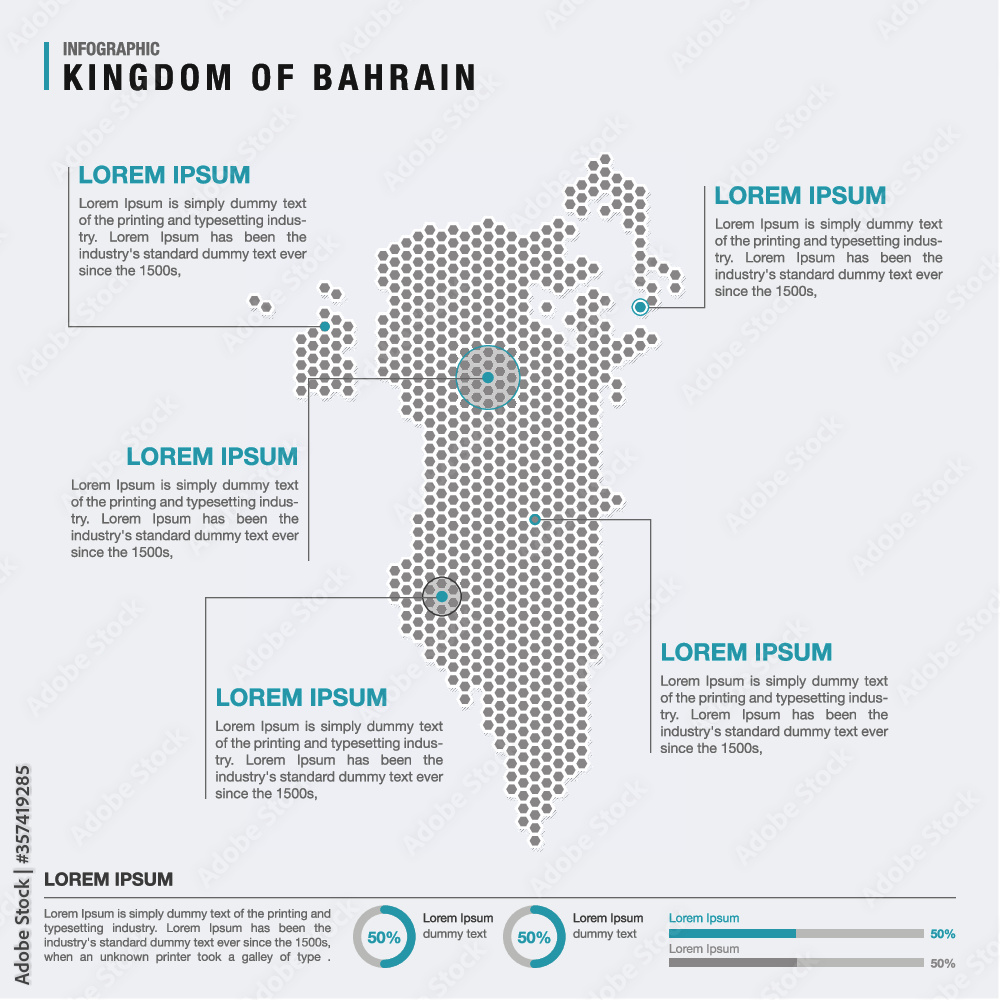 INFOGRAPHIC
KINGDOM OF BAHRAIN

LOREM IPSUM
Lorem Ipsum is simply dummy text of the printing and typesetting industry. Lorem Ipsum has been the industry's standard dummy text ever since the 1500s,

LOREM IPSUM
Lorem Ipsum is simply dummy text of the printing and typesetting industry. Lorem Ipsum has been the industry's standard dummy text ever since the 1500s,

LOREM IPSUM
Lorem Ipsum is simply dummy text of the printing and typesetting industry. Lorem Ipsum has been the industry's standard dummy text ever since the 1500s,

LOREM IPSUM
Lorem Ipsum is simply dummy text of the printing and typesetting industry. Lorem Ipsum has been the industry's standard dummy text ever since the 1500s,

LOREM IPSUM
Lorem Ipsum is simply dummy text of the printing and typesetting industry. Lorem Ipsum has been the industry's standard dummy text ever since the 1500s,

LOREM IPSUM
Lorem Ipsum is simply dummy text of the printing and typesetting industry. Lorem Ipsum has been the industry's standard dummy text ever since the 1500s, when an unknown printer took a galley of type .

50%
Lorem Ipsum
dummy text

50%
Lorem Ipsum
dummy text

Lorem Ipsum
50%
Lorem Ipsum
50%

Adobe Stock | #357419285