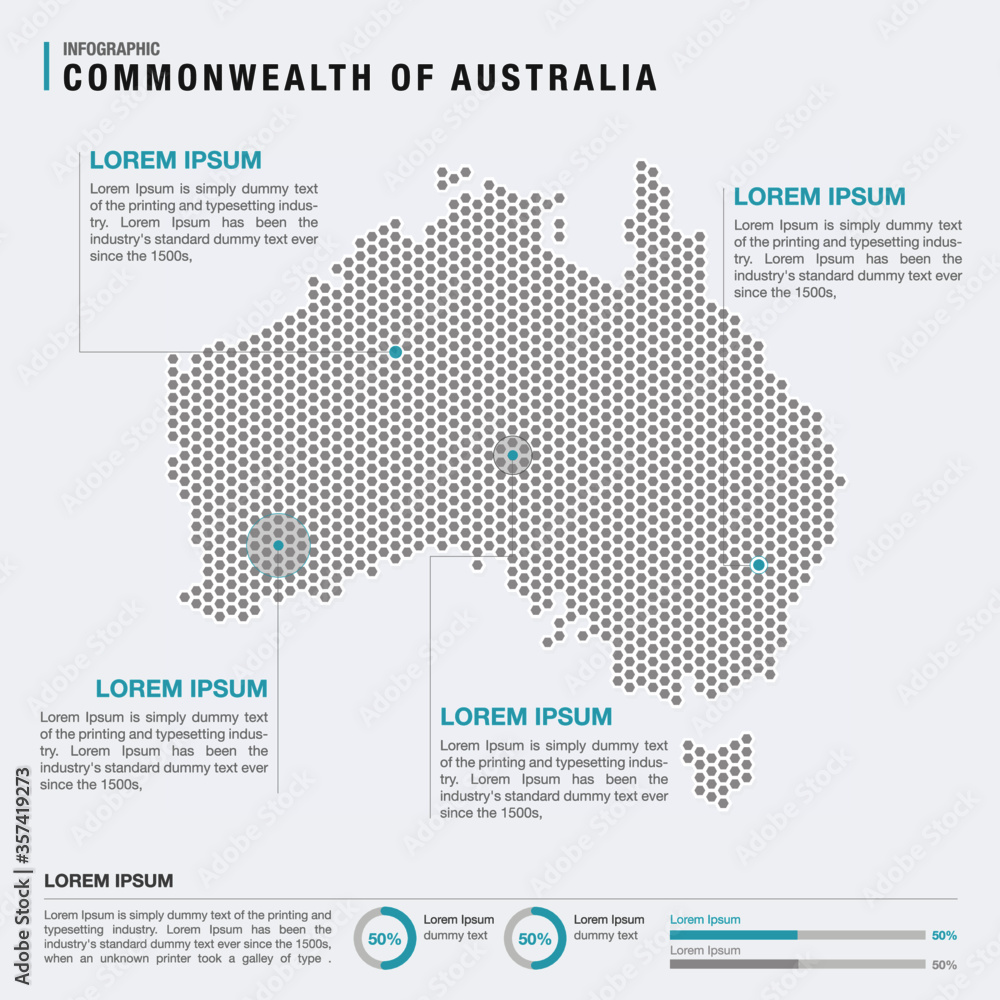 INFOGRAPHIC
COMMONWEALTH OF AUSTRALIA

LOREM IPSUM
Lorem Ipsum is simply dummy text of the printing and typesetting industry. Lorem Ipsum has been the industry's standard dummy text ever since the 1500s,

LOREM IPSUM
Lorem Ipsum is simply dummy text of the printing and typesetting industry. Lorem Ipsum has been the industry's standard dummy text ever since the 1500s,

LOREM IPSUM
Lorem Ipsum is simply dummy text of the printing and typesetting industry. Lorem Ipsum has been the industry's standard dummy text ever since the 1500s,

LOREM IPSUM
Lorem Ipsum is simply dummy text of the printing and typesetting industry. Lorem Ipsum has been the industry's standard dummy text ever since the 1500s,

LOREM IPSUM
Lorem Ipsum is simply dummy text of the printing and typesetting industry. Lorem Ipsum has been the industry's standard dummy text ever since the 1500s, when an unknown printer took a galley of type .

50% Lorem Ipsum dummy text

50% Lorem Ipsum dummy text

Lorem Ipsum 50%
Lorem Ipsum 50%

Adobe Stock | #357419273