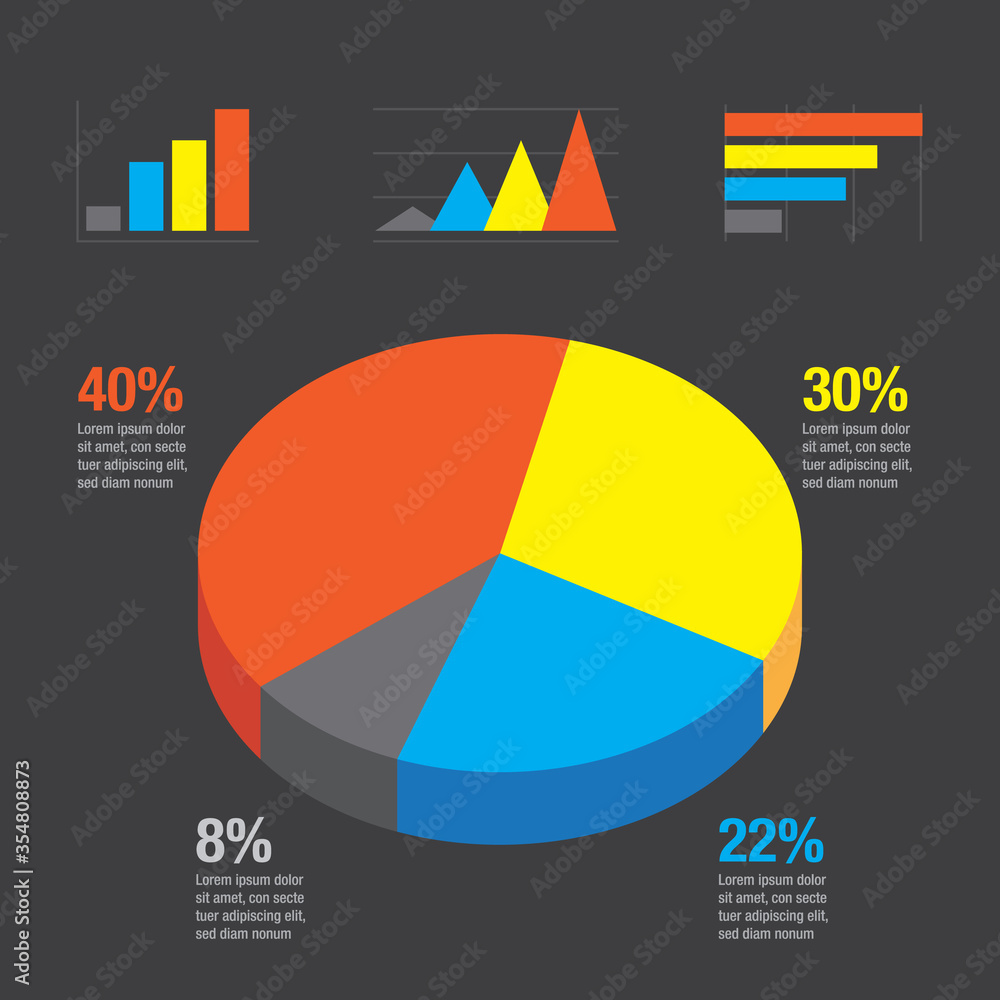 40%
Lorem ipsum dolor sit amet, con secte tuer adipiscing elit, sed diam nonum

30%
Lorem ipsum dolor sit amet, con secte tuer adipiscing elit, sed diam nonum

8%
Lorem ipsum dolor sit amet, con secte tuer adipiscing elit, sed diam nonum

22%
Lorem ipsum dolor sit amet, con secte tuer adipiscing elit, sed diam nonum

Adobe Stock | #354808873