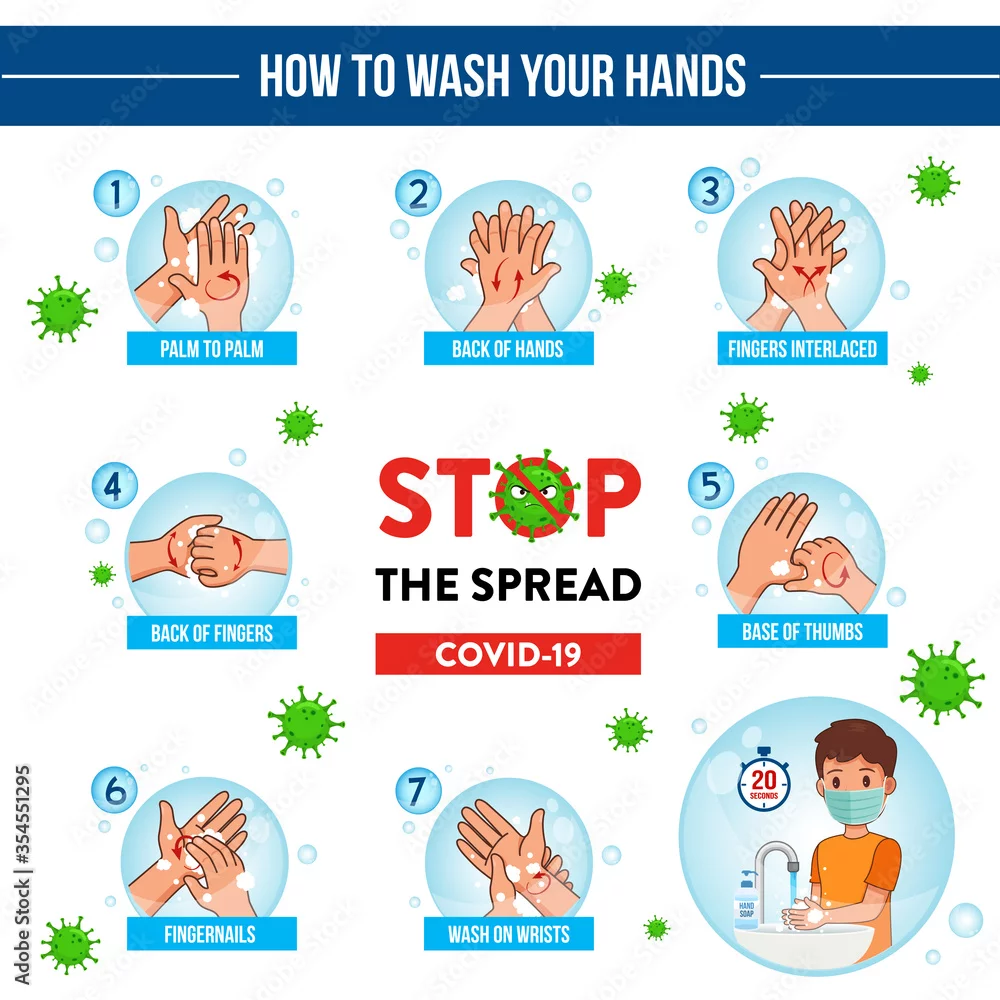 HOW TO WASH YOUR HANDS

1
PALM TO PALM

2
BACK OF HANDS

3
FINGERS INTERLACED

4
BACK OF FINGERS

STOP
THE SPREAD
COVID-19

5
BASE OF THUMBS

6
FINGERNAILS

7
WASH ON WRISTS

20
SECONDS

HAND SOAP

Adobe Stock | #354551295