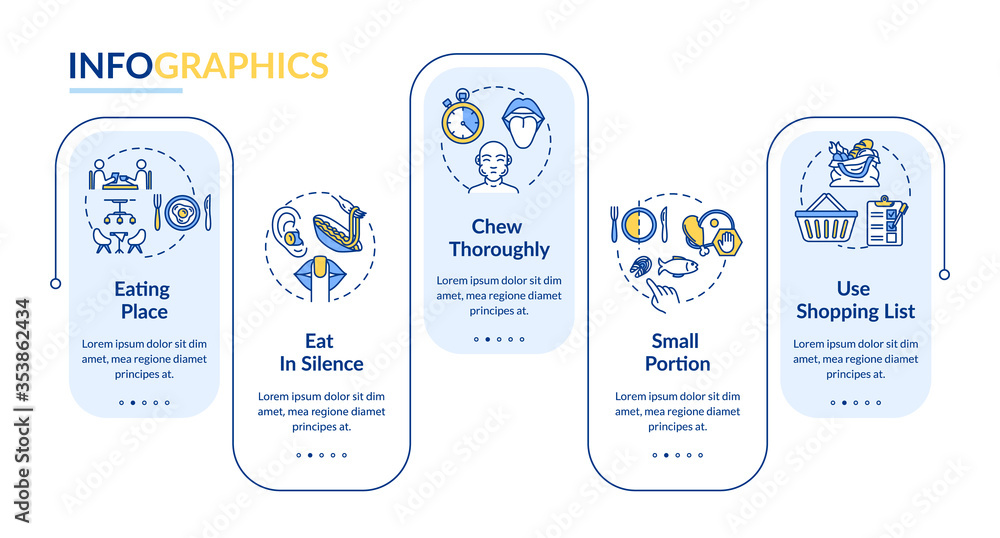 INFOGRAPHICS

Eating Place

Lorem ipsum dolor sit dim amet, mea regione diamet principes at.

Eat In Silence

Lorem ipsum dolor sit dim amet, mea regione diamet principes at.

Chew Thoroughly

Lorem ipsum dolor sit dim amet, mea regione diamet principes at.

Small Portion

Lorem ipsum dolor sit dim amet, mea regione diamet principes at.

Use Shopping List

Lorem ipsum dolor sit dim amet, mea regione diamet principes at.

Adobe Stock | #353862434