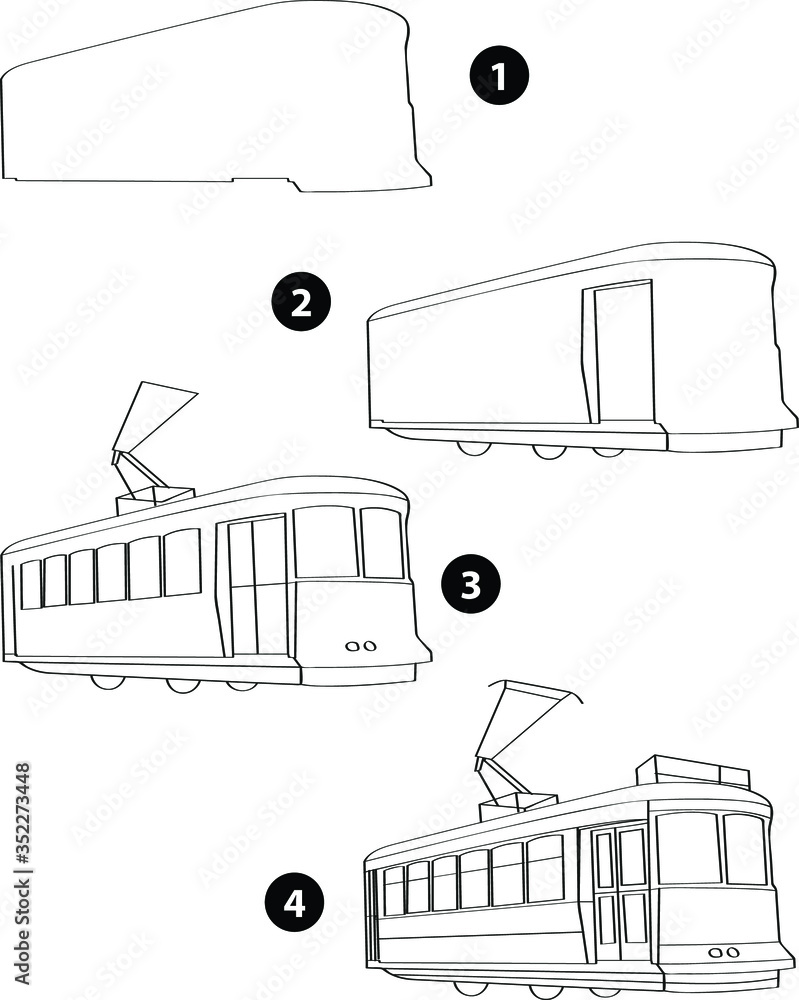 1

2

3

4

Adobe Stock | #352273448