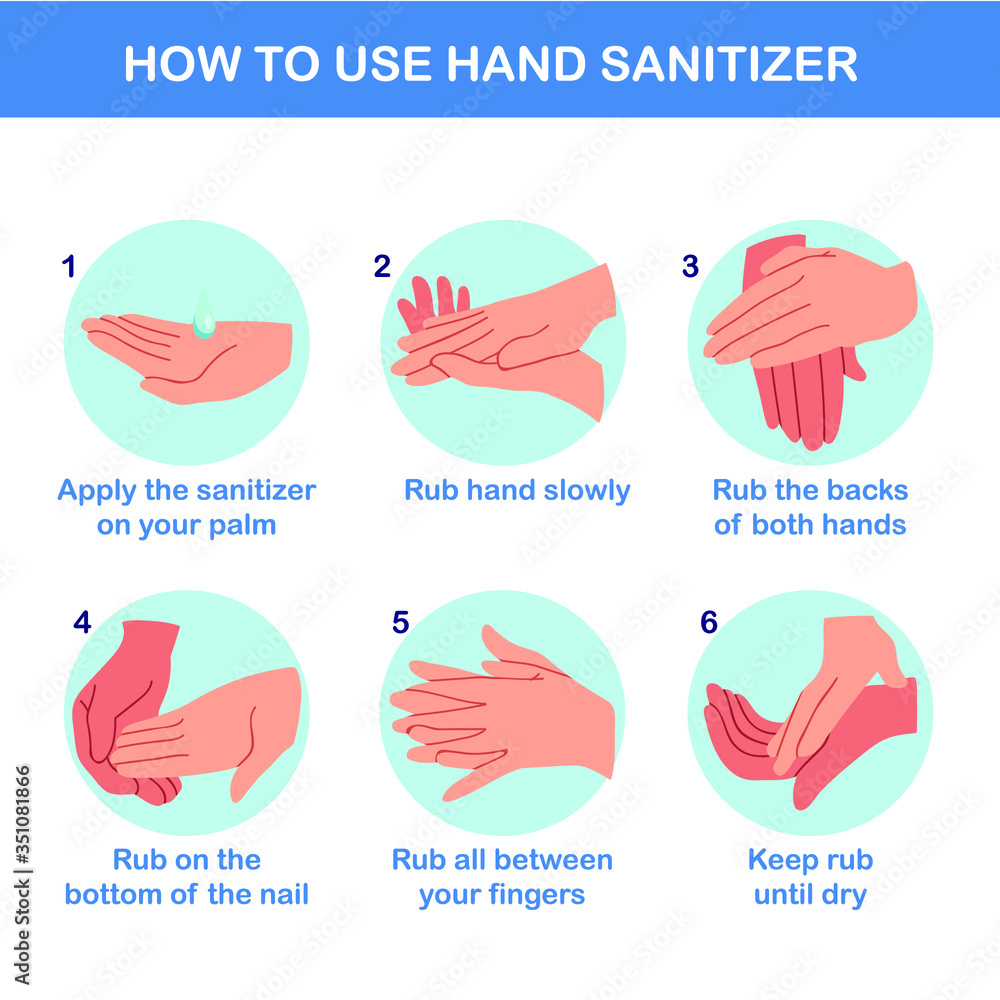 HOW TO USE HAND SANITIZER

1
Apply the sanitizer on your palm

2
Rub hand slowly

3
Rub the backs of both hands

4
Rub on the bottom of the nail

5
Rub all between your fingers

6
Keep rub until dry

Adobe Stock | #351081866