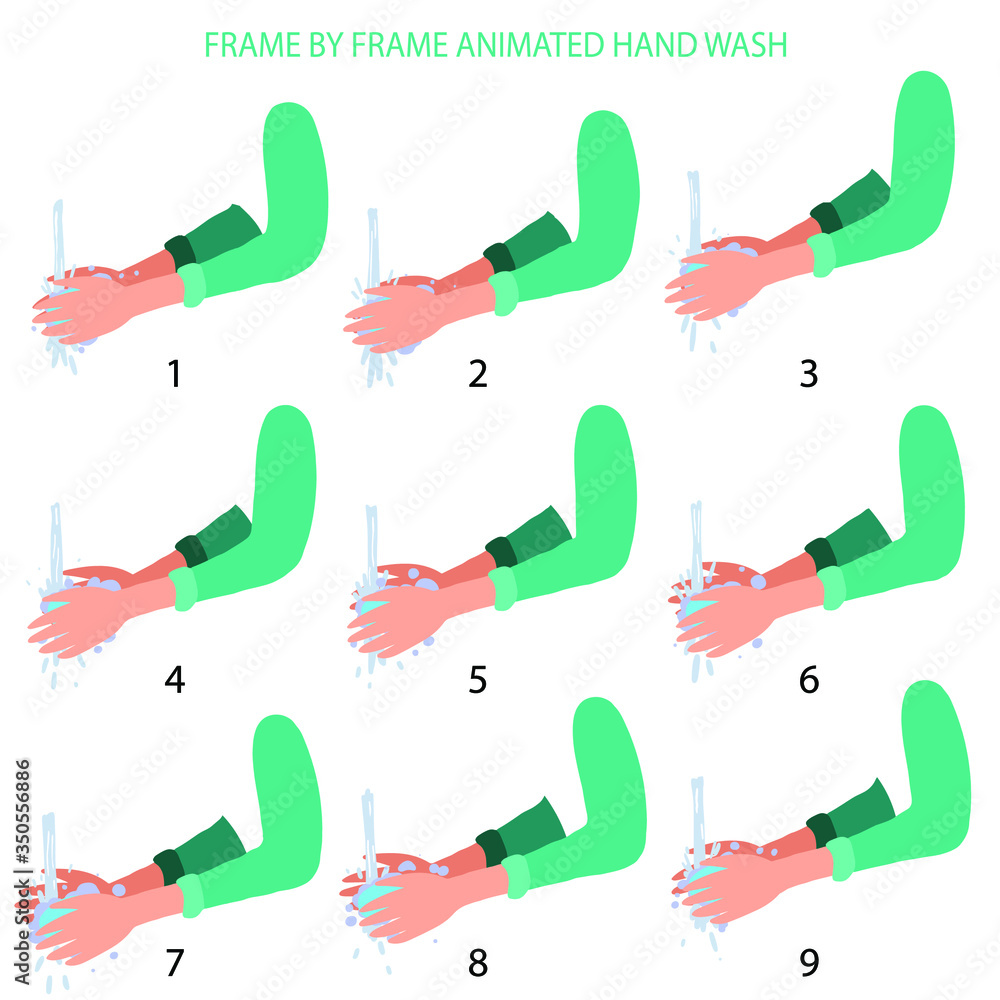 FRAME BY FRAME ANIMATED HAND WASH

1

2

3

4

5

6

7

8

9

Adobe Stock | #350556886