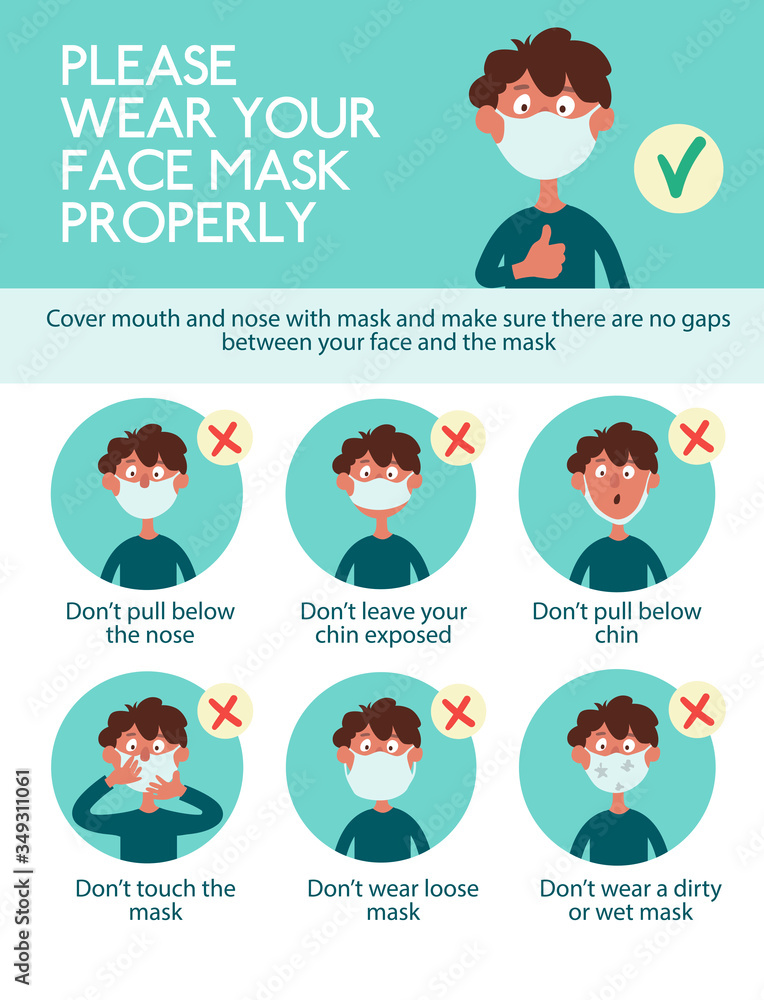 PLEASE WEAR YOUR FACE MASK PROPERLY

Cover mouth and nose with mask and make sure there are no gaps between your face and the mask

Don't pull below the nose

Don't leave your chin exposed

Don't pull below chin

Don't touch the mask

Don't wear loose mask

Don't wear a dirty or wet mask

Adobe Stock | #349311061