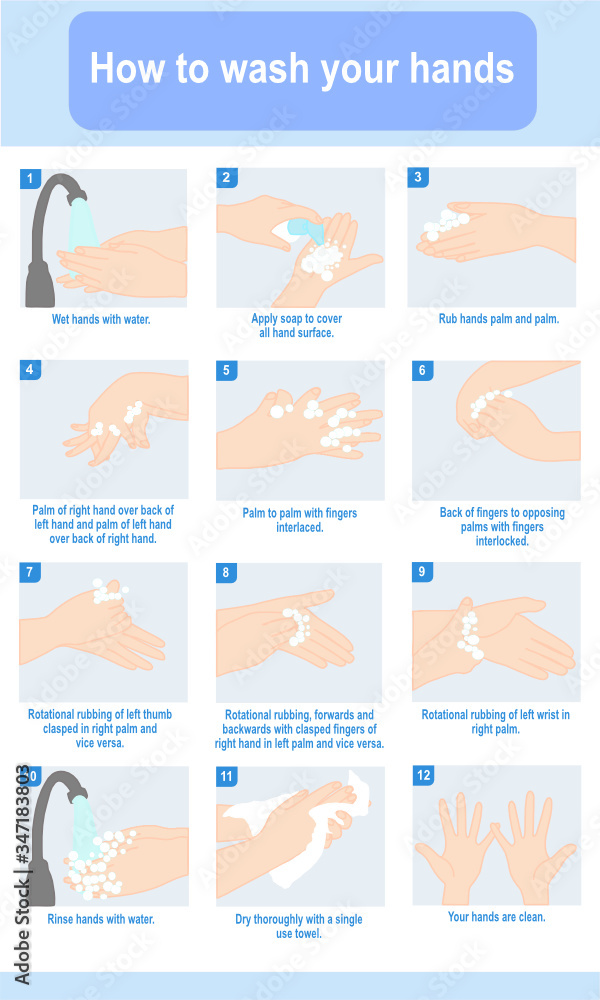 How to wash your hands

1
Wet hands with water.

2
Apply soap to cover all hand surface.

3
Rub hands palm and palm.

4
Palm of right hand over back of left hand and palm of left hand over back of right hand.

5
Palm to palm with fingers interlaced.

6
Back of fingers to opposing palms with fingers interlocked.

7
Rotational rubbing of left thumb clasped in right palm and vice versa.

8
Rotational rubbing, forwards and backwards with clasped fingers of right hand in left palm and vice versa.

9
Rotational rubbing of left wrist in right palm.

10
Rinse hands with water.

11
Dry thoroughly with a single use towel.

12
Your hands are clean.

Adobe Stock | #347183803