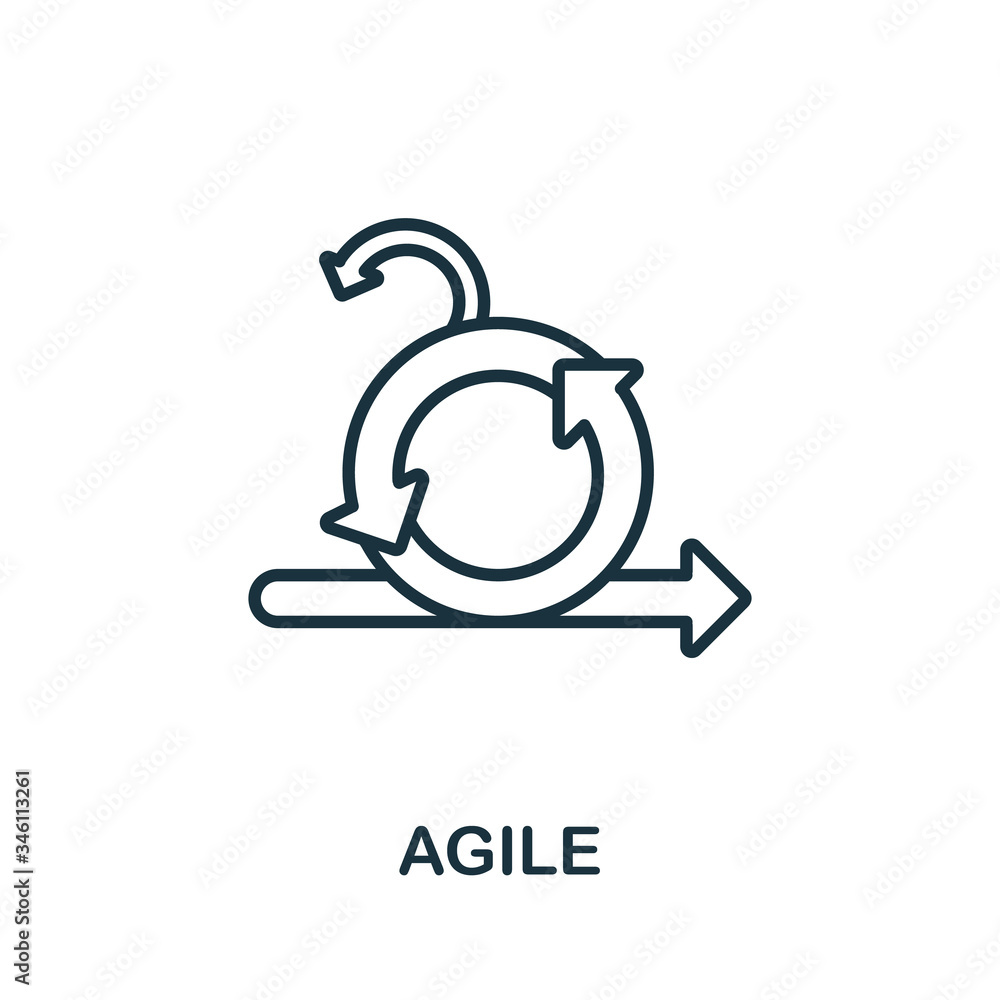 AGILE

Adobe Stock | #346113261