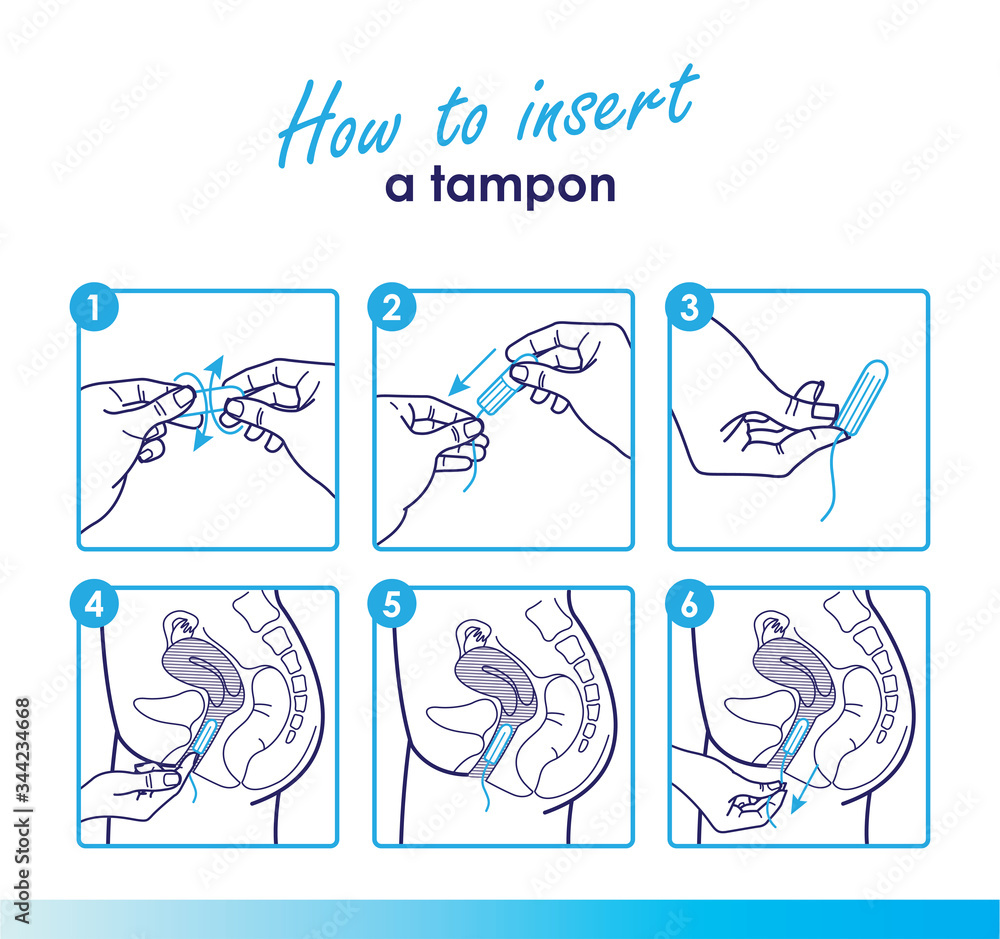 How to insert
a tampon

1

2

3

4

5

6

Adobe Stock | #344234668