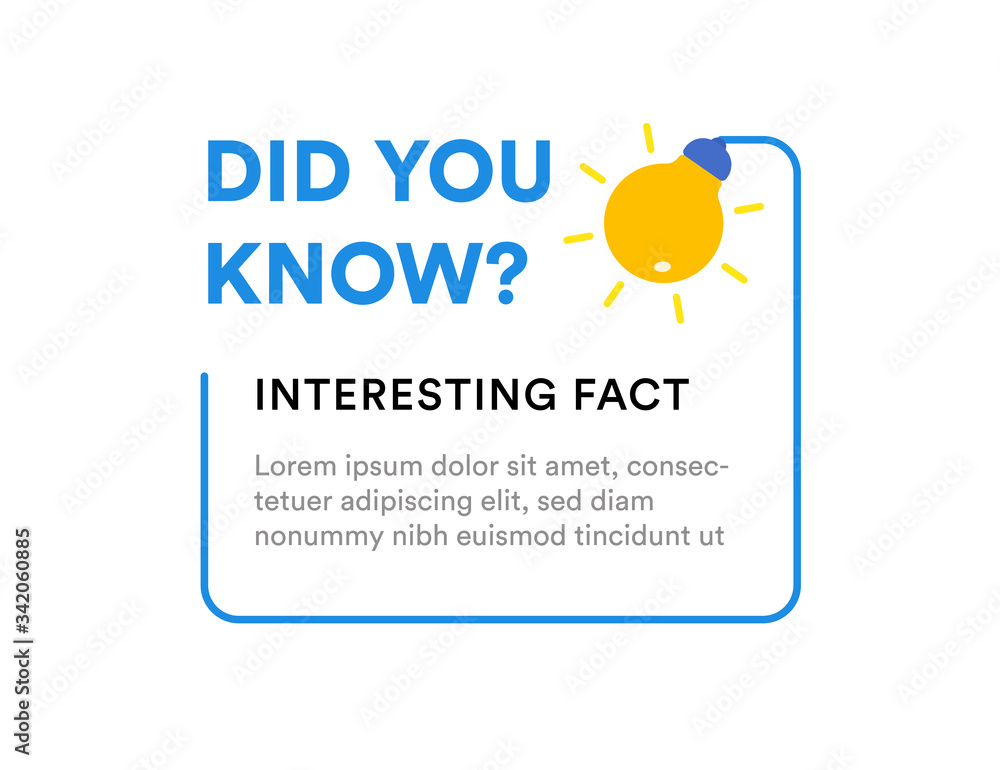 DID YOU KNOW?

INTERESTING FACT

Lorem ipsum dolor sit amet, consectetuer adipiscing elit, sed diam nonummy nibh euismod tincidunt ut

Adobe Stock | #342060885