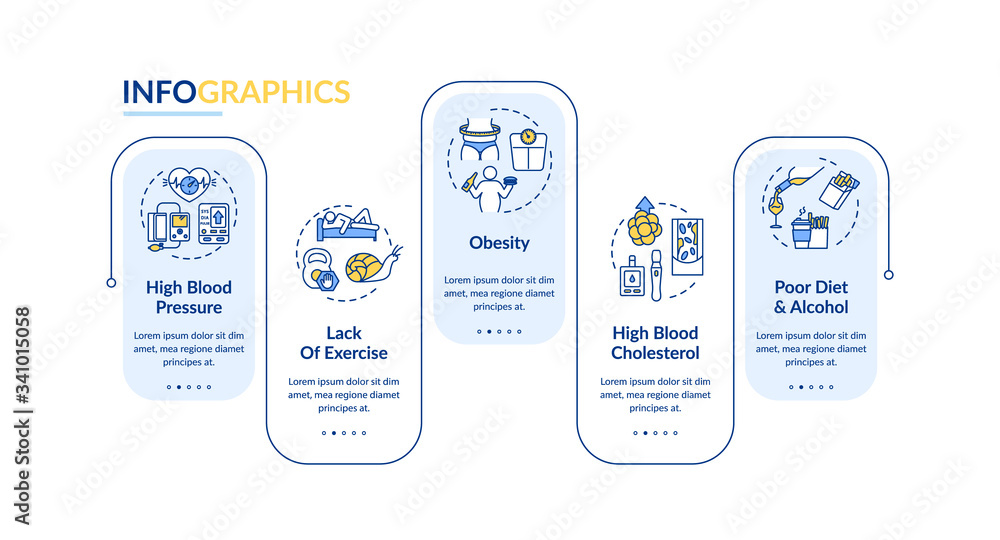 INFOGRAPHICS

SYS
DIA
PULSE

High Blood Pressure

Lorem ipsum dolor sit dim amet, mea regione diamet principes at.

Lack Of Exercise

Lorem ipsum dolor sit dim amet, mea regione diamet principes at.

Obesity

Lorem ipsum dolor sit dim amet, mea regione diamet principes at.

High Blood Cholesterol

Lorem ipsum dolor sit dim amet, mea regione diamet principes at.

Poor Diet & Alcohol

Lorem ipsum dolor sit dim amet, mea regione diamet principes at.

Adobe Stock | #341015058