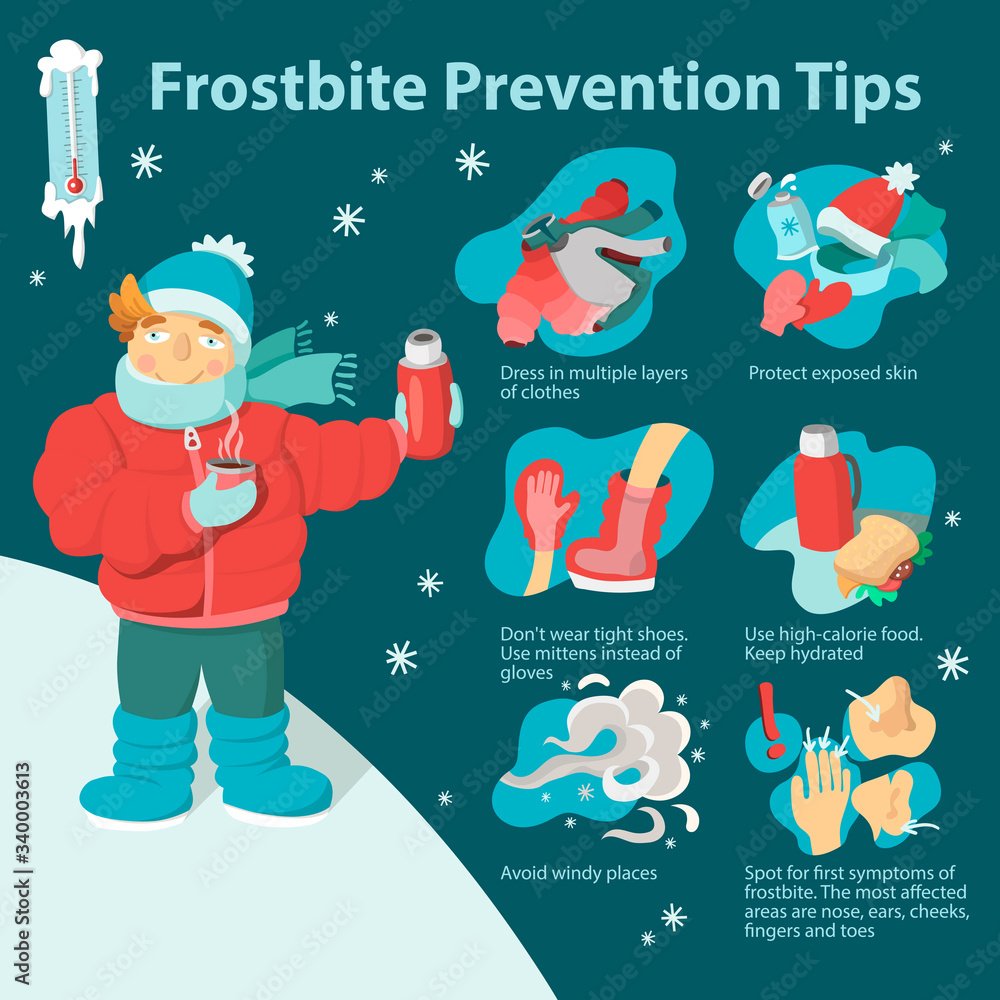 Frostbite Prevention Tips

Dress in multiple layers of clothes

Protect exposed skin

Don't wear tight shoes. Use mittens instead of gloves

Use high-calorie food. Keep hydrated

Avoid windy places

Spot for first symptoms of frostbite. The most affected areas are nose, ears, cheeks, fingers and toes

Adobe Stock | #340003613