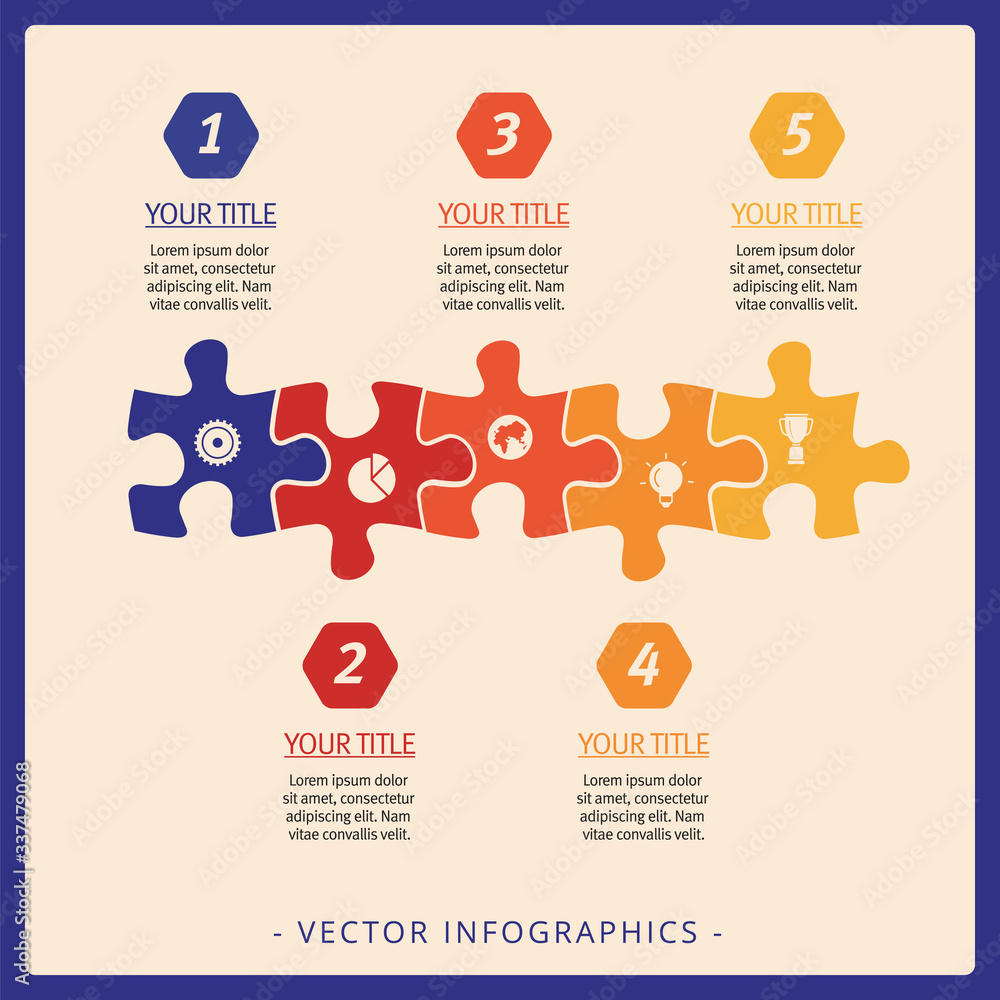 1

YOUR TITLE

Lorem ipsum dolor sit amet, consectetur adipiscing elit. Nam vitae convallis velit.

3

YOUR TITLE

Lorem ipsum dolor sit amet, consectetur adipiscing elit. Nam vitae convallis velit.

5

YOUR TITLE

Lorem ipsum dolor sit amet, consectetur adipiscing elit. Nam vitae convallis velit.

2

YOUR TITLE

Lorem ipsum dolor sit amet, consectetur adipiscing elit. Nam vitae convallis velit.

4

YOUR TITLE

Lorem ipsum dolor sit amet, consectetur adipiscing elit. Nam vitae convallis velit.

- VECTOR INFOGRAPHICS -

Adobe Stock | #337479068