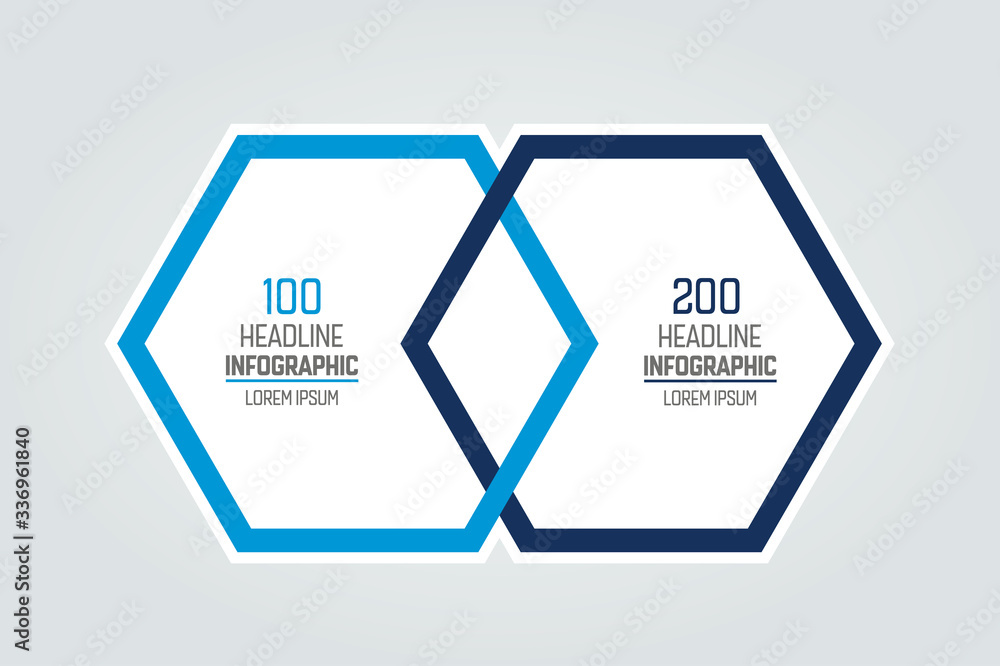 100
HEADLINE
INFOGRAPHIC
LOREM IPSUM

200
HEADLINE
INFOGRAPHIC
LOREM IPSUM

Adobe Stock | #336961840