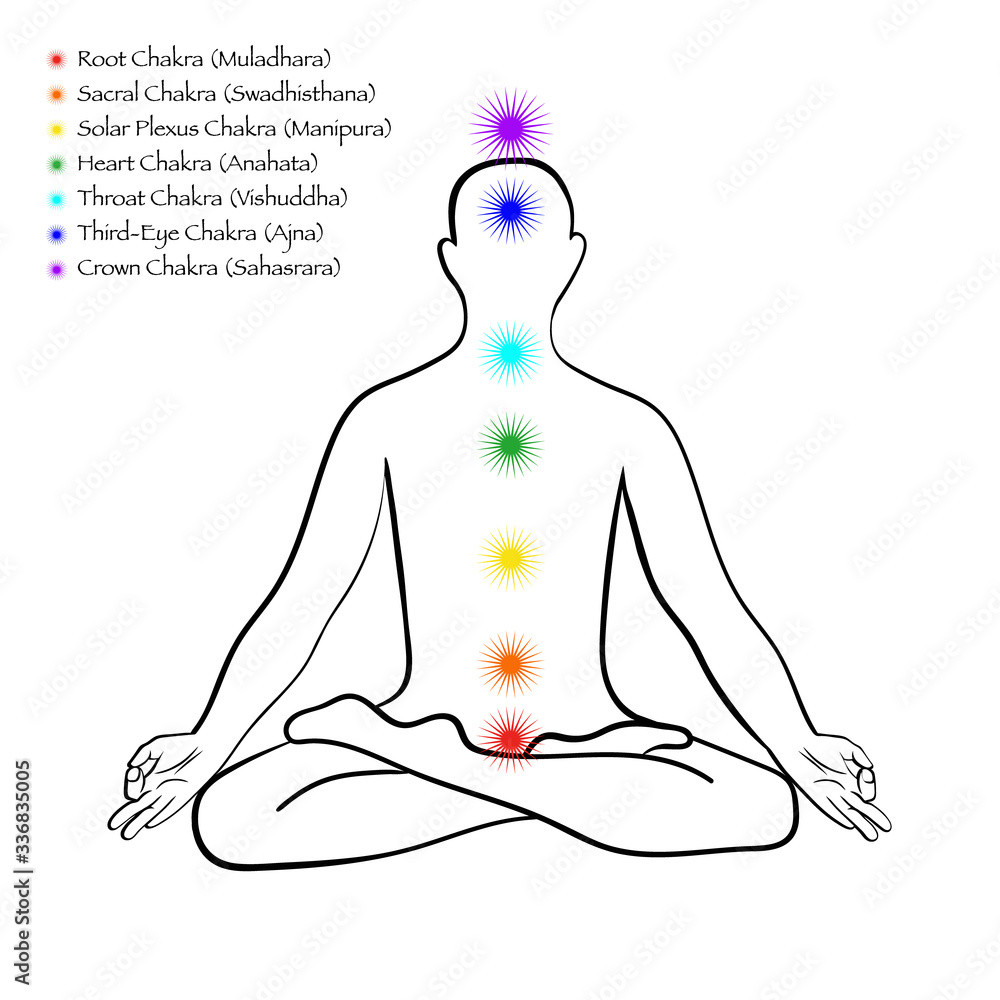 Root Chakra (Muladhara)
Sacral Chakra (Swadhisthana)
Solar Plexus Chakra (Manipura)
Heart Chakra (Anahata)
Throat Chakra (Vishuddha)
Third-Eye Chakra (Ajna)
Crown Chakra (Sahasrara)

Adobe Stock | #336835005