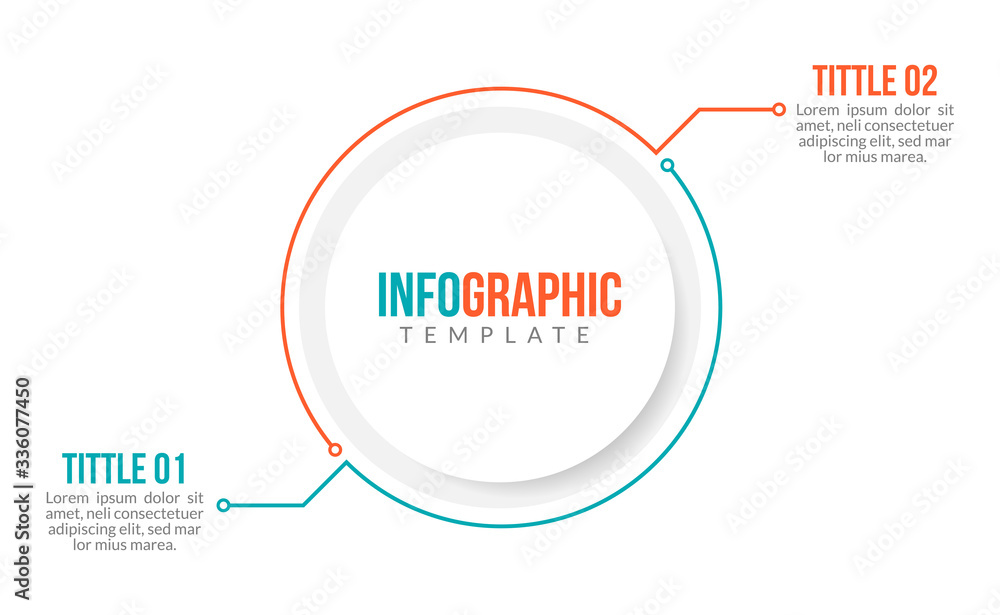 TITTLE 02
Lorem ipsum dolor sit amet, neli consectetuer adipiscing elit, sed mar lor mius marea.

INFOGRAPHIC
TEMPLATE

TITTLE 01
Lorem ipsum dolor sit amet, neli consectetuer adipiscing elit, sed mar lor mius marea.

Adobe Stock | #336077450