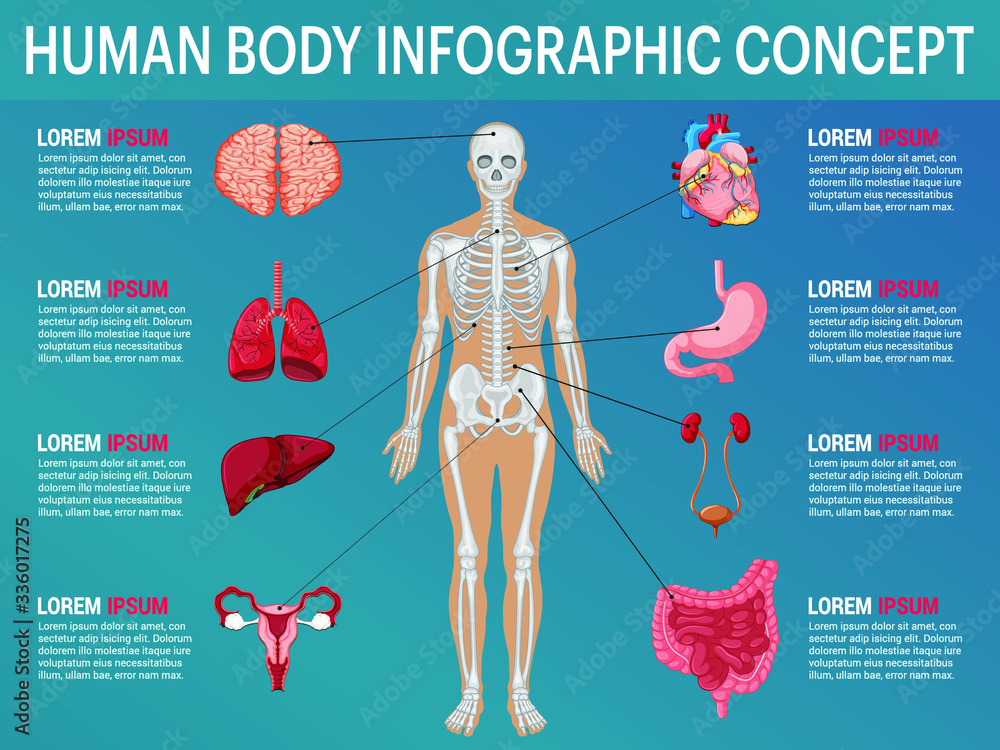 HUMAN BODY INFOGRAPHIC CONCEPT

LOREM IPSUM
Lorem ipsum dolor sit amet, con sectetur adip isicing elit. Dolorum dolorem illo molestiae itaque iure voluptatum eius necessitatibus illum, ullam bae, error nam max.

LOREM IPSUM
Lorem ipsum dolor sit amet, con sectetur adip isicing elit. Dolorum dolorem illo molestiae itaque iure voluptatum eius necessitatibus illum, ullam bae, error nam max.

LOREM IPSUM
Lorem ipsum dolor sit amet, con sectetur adip isicing elit. Dolorum dolorem illo molestiae itaque iure voluptatum eius necessitatibus illum, ullam bae, error nam max.

LOREM IPSUM
Lorem ipsum dolor sit amet, con sectetur adip isicing elit. Dolorum dolorem illo molestiae itaque iure voluptatum eius necessitatibus illum, ullam bae, error nam max.

LOREM IPSUM
Lorem ipsum dolor sit amet, con sectetur adip isicing elit. Dolorum dolorem illo molestiae itaque iure voluptatum eius necessitatibus illum, ullam bae, error nam max.

LOREM IPSUM
Lorem ipsum dolor sit amet, con sectetur adip isicing elit. Dolorum dolorem illo molestiae itaque iure voluptatum eius necessitatibus illum, ullam bae, error nam max.

LOREM IPSUM
Lorem ipsum dolor sit amet, con sectetur adip isicing elit. Dolorum dolorem illo molestiae itaque iure voluptatum eius necessitatibus illum, ullam bae, error nam max.

LOREM IPSUM
Lorem ipsum dolor sit amet, con sectetur adip isicing elit. Dolorum dolorem illo molestiae itaque iure voluptatum eius necessitatibus illum, ullam bae, error nam max.

Adobe Stock | #336017275