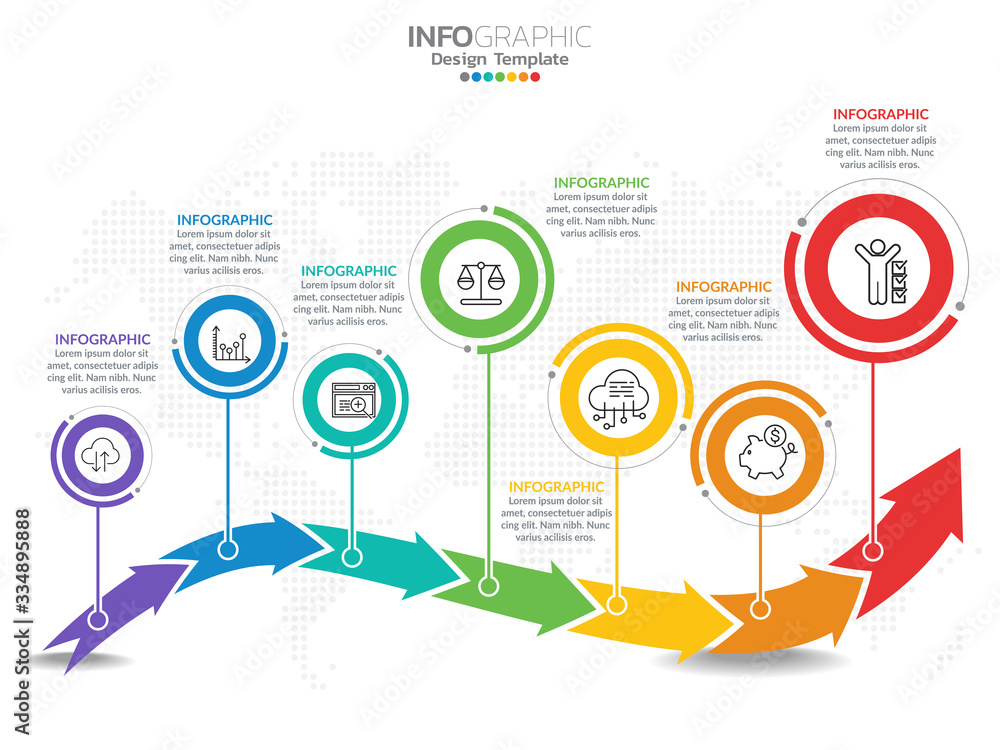 INFOGRAPHIC
Design Template

INFOGRAPHIC
Lorem ipsum dolor sit amet, consectetuer adipis cing elit. Nam nibh. Nunc varius acilisis eros.

INFOGRAPHIC
Lorem ipsum dolor sit amet, consectetuer adipis cing elit. Nam nibh. Nunc varius acilisis eros.

INFOGRAPHIC
Lorem ipsum dolor sit amet, consectetuer adipis cing elit. Nam nibh. Nunc varius acilisis eros.

INFOGRAPHIC
Lorem ipsum dolor sit amet, consectetuer adipis cing elit. Nam nibh. Nunc varius acilisis eros.

INFOGRAPHIC
Lorem ipsum dolor sit amet, consectetuer adipis cing elit. Nam nibh. Nunc varius acilisis eros.

INFOGRAPHIC
Lorem ipsum dolor sit amet, consectetuer adipis cing elit. Nam nibh. Nunc varius acilisis eros.

INFOGRAPHIC
Lorem ipsum dolor sit amet, consectetuer adipis cing elit. Nam nibh. Nunc varius acilisis eros.

Adobe Stock | #334895888