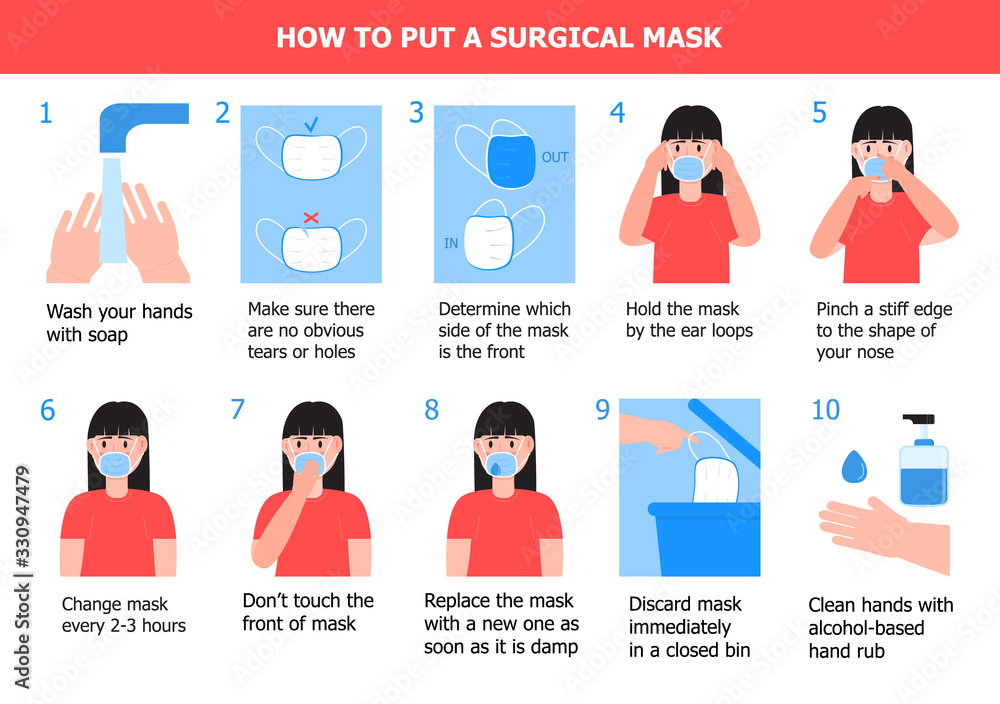 HOW TO PUT A SURGICAL MASK

1
Wash your hands with soap

2
Make sure there are no obvious tears or holes

3
OUT
IN
Determine which side of the mask is the front

4
Hold the mask by the ear loops

5
Pinch a stiff edge to the shape of your nose

6
Change mask every 2-3 hours

7
Don't touch the front of mask

8
Replace the mask with a new one as soon as it is damp

9
Discard mask immediately in a closed bin

10
Clean hands with alcohol-based hand rub

Adobe Stock | #330947479