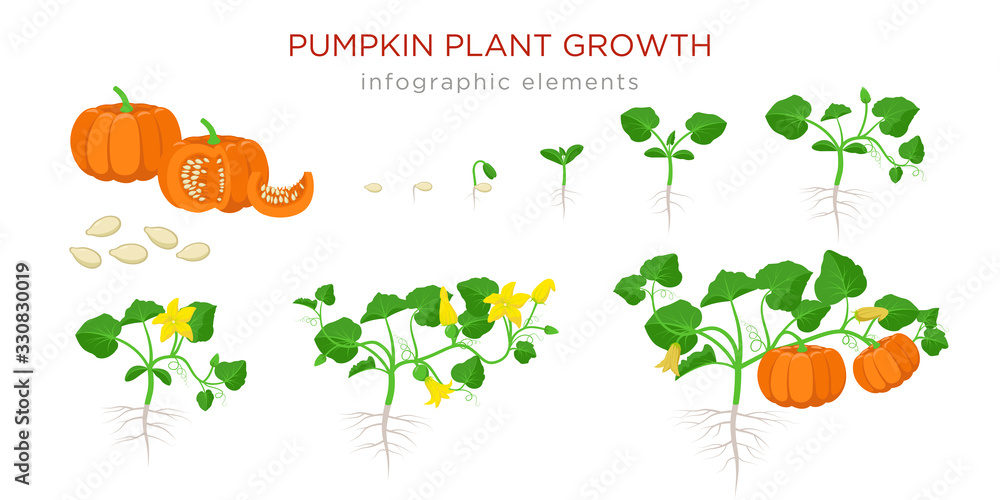 PUMPKIN PLANT GROWTH
infographic elements

Adobe Stock | #330830019