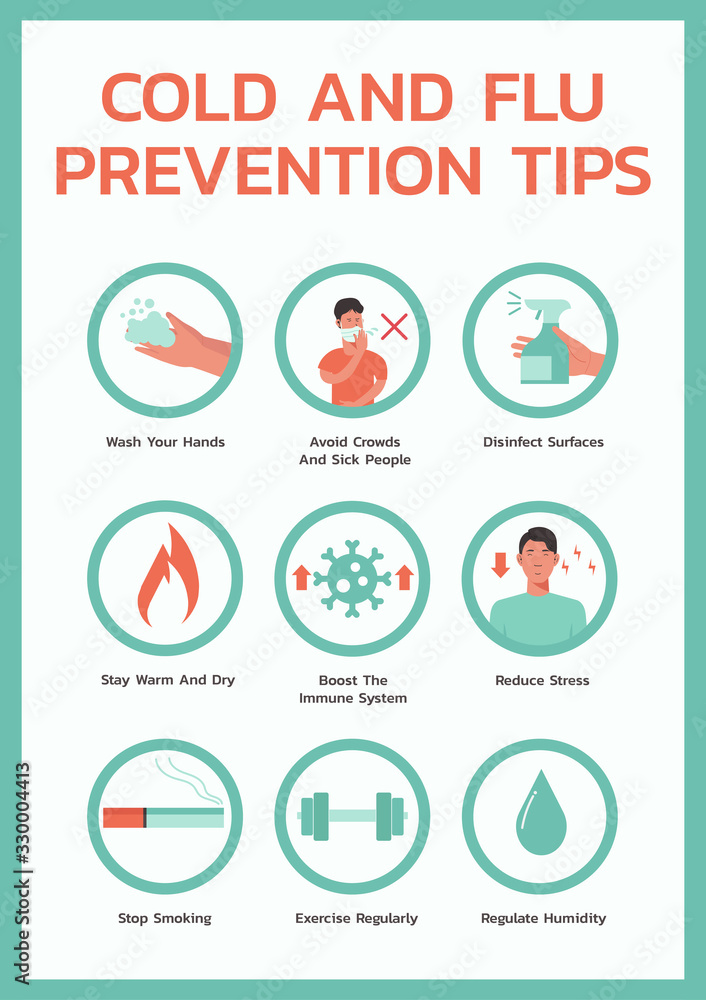 COLD AND FLU PREVENTION TIPS

Wash Your Hands

Avoid Crowds And Sick People

Disinfect Surfaces

Stay Warm And Dry

Boost The Immune System

Reduce Stress

Stop Smoking

Exercise Regularly

Regulate Humidity

Adobe Stock | #330004413