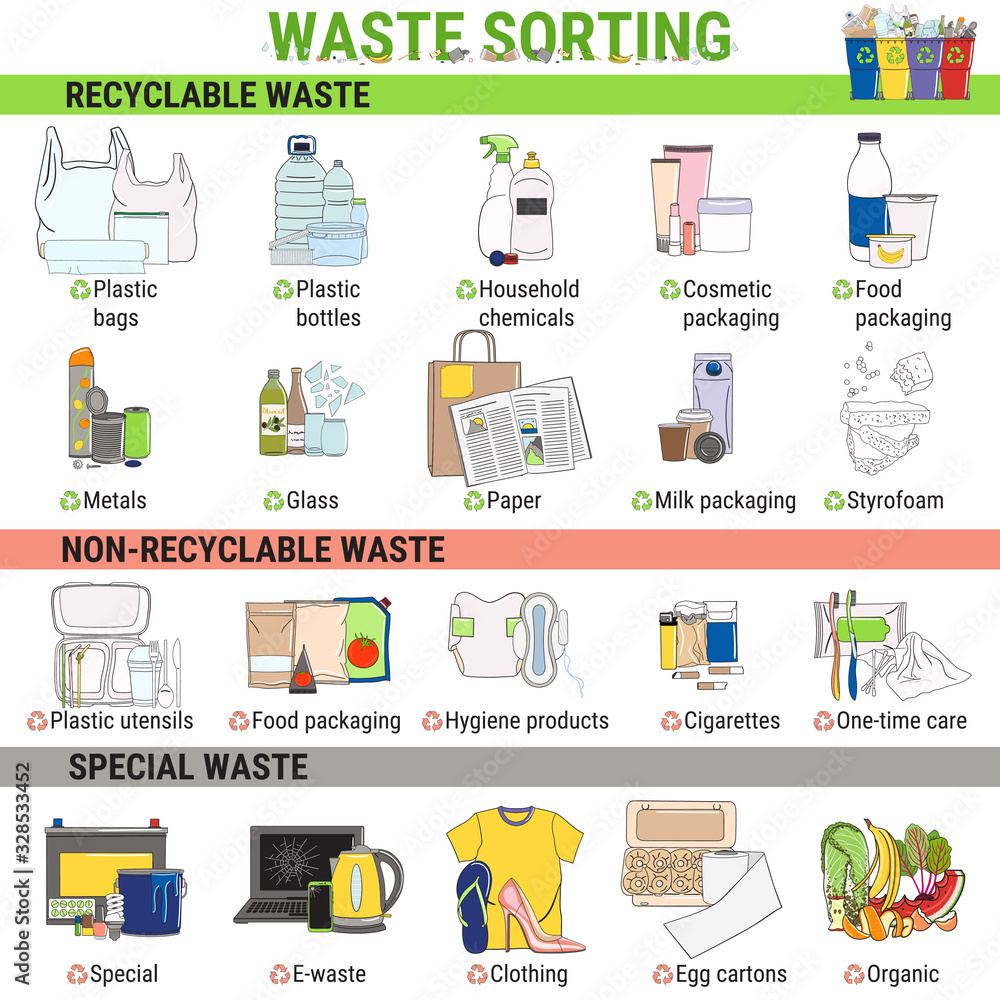 WASTE SORTING

RECYCLABLE WASTE

Plastic bags

Plastic bottles

Household chemicals

Cosmetic packaging

Food packaging

Metals

Glass

Paper

Milk packaging

Styrofoam

NON-RECYCLABLE WASTE

Plastic utensils

Food packaging

Hygiene products

Cigarettes

One-time care

SPECIAL WASTE

Special

E-waste

Clothing

Egg cartons

Organic

Adobe Stock | #328533452