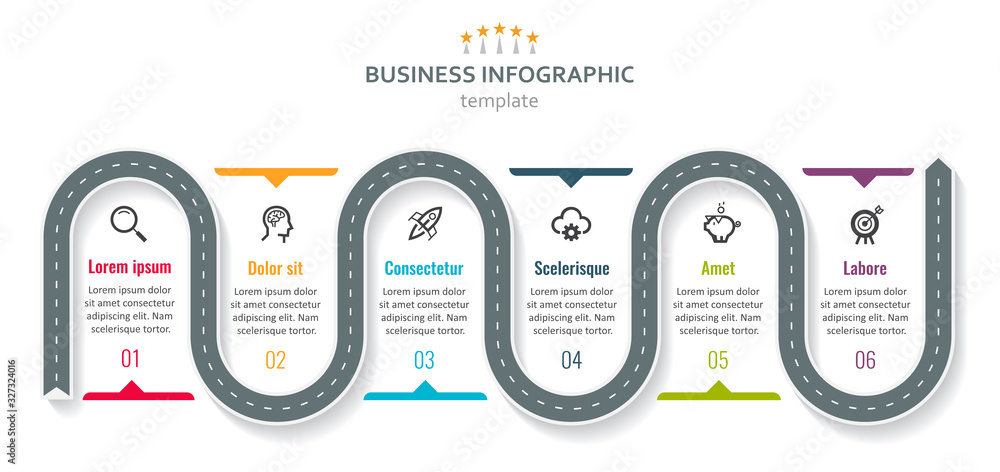 BUSINESS INFOGRAPHIC
template

Lorem ipsum
Lorem ipsum dolor sit amet consectetur adipiscing elit. Nam scelerisque tortor.
01

Dolor sit
Lorem ipsum dolor sit amet consectetur adipiscing elit. Nam scelerisque tortor.
02

Consectetur
Lorem ipsum dolor sit amet consectetur adipiscing elit. Nam scelerisque tortor.
03

Scelerisque
Lorem ipsum dolor sit amet consectetur adipiscing elit. Nam scelerisque tortor.
04

Amet
Lorem ipsum dolor sit amet consectetur adipiscing elit. Nam scelerisque tortor.
05

Labore
Lorem ipsum dolor sit amet consectetur adipiscing elit. Nam scelerisque tortor.
06

327324016