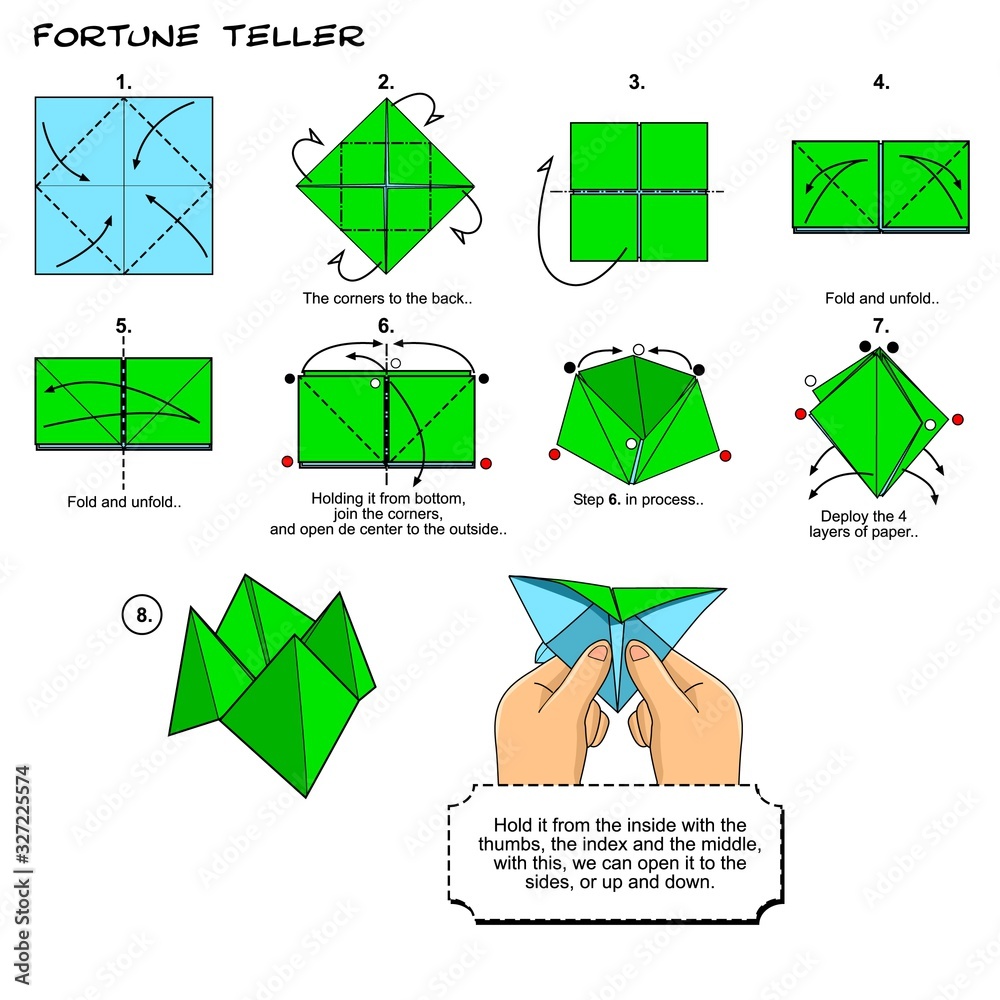 FORTUNE TELLER

1.

2.

The corners to the back..

3.

4.

Fold and unfold..

5.

Fold and unfold..

6.

Holding it from bottom, join the corners, and open de center to the outside..

Step 6. in process..

7.

Deploy the 4 layers of paper..

8.

Hold it from the inside with the thumbs, the index and the middle, with this, we can open it to the sides, or up and down.

Adobe Stock | #327225574