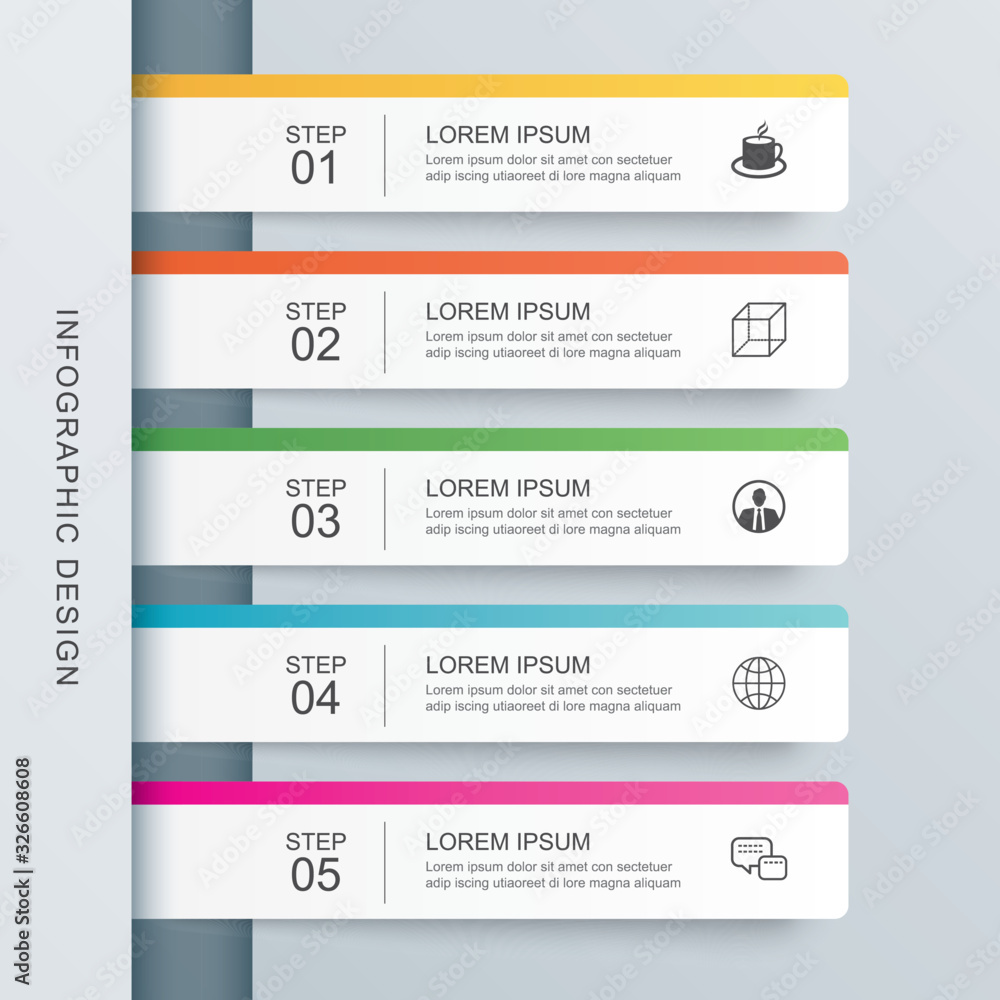 INFOGRAPHIC DESIGN

STEP 01
LOREM IPSUM
Lorem ipsum dolor sit amet con sectetuer adip iscing utiaoreet di lore magna aliquam

STEP 02
LOREM IPSUM
Lorem ipsum dolor sit amet con sectetuer adip iscing utiaoreet di lore magna aliquam

STEP 03
LOREM IPSUM
Lorem ipsum dolor sit amet con sectetuer adip iscing utiaoreet di lore magna aliquam

STEP 04
LOREM IPSUM
Lorem ipsum dolor sit amet con sectetuer adip iscing utiaoreet di lore magna aliquam

STEP 05
LOREM IPSUM
Lorem ipsum dolor sit amet con sectetuer adip iscing utiaoreet di lore magna aliquam

Adobe Stock | #326608608