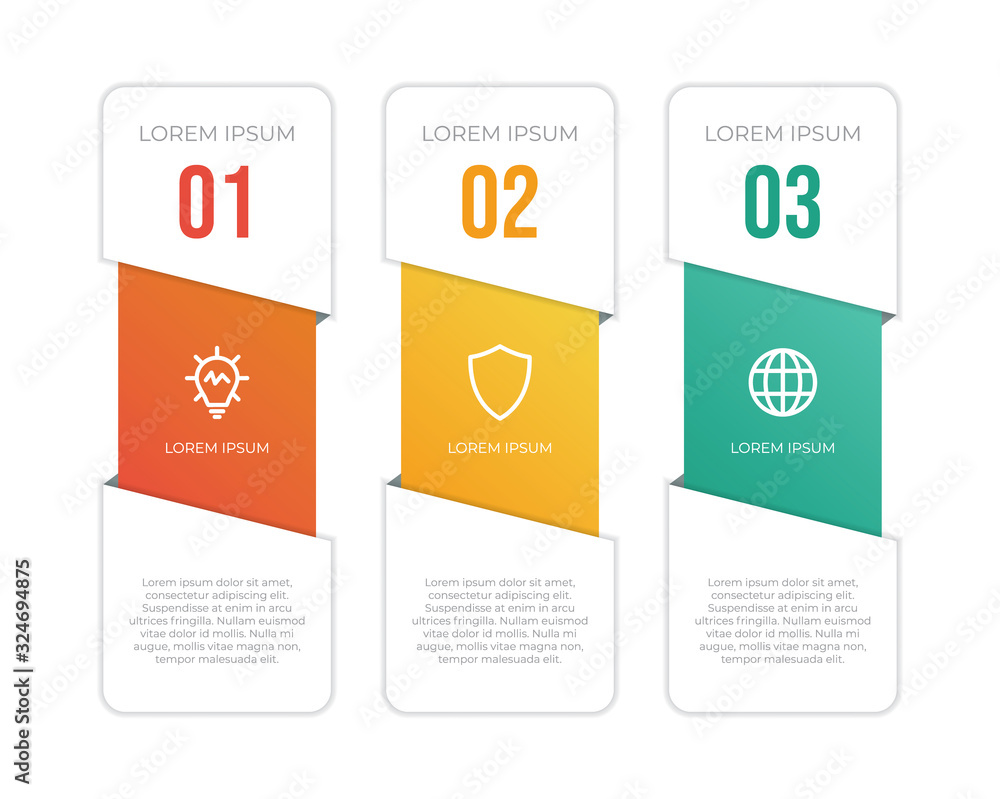 LOREM IPSUM
01
LOREM IPSUM
Lorem ipsum dolor sit amet, consectetur adipiscing elit. Suspendisse at enim in arcu ultrices fringilla. Nullam euismod vitae dolor id mollis. Nulla mi augue, mollis vitae magna non, tempor malesuada elit.

LOREM IPSUM
02
LOREM IPSUM
Lorem ipsum dolor sit amet, consectetur adipiscing elit. Suspendisse at enim in arcu ultrices fringilla. Nullam euismod vitae dolor id mollis. Nulla mi augue, mollis vitae magna non, tempor malesuada elit.

LOREM IPSUM
03
LOREM IPSUM
Lorem ipsum dolor sit amet, consectetur adipiscing elit. Suspendisse at enim in arcu ultrices fringilla. Nullam euismod vitae dolor id mollis. Nulla mi augue, mollis vitae magna non, tempor malesuada elit.

Adobe Stock | #324694875