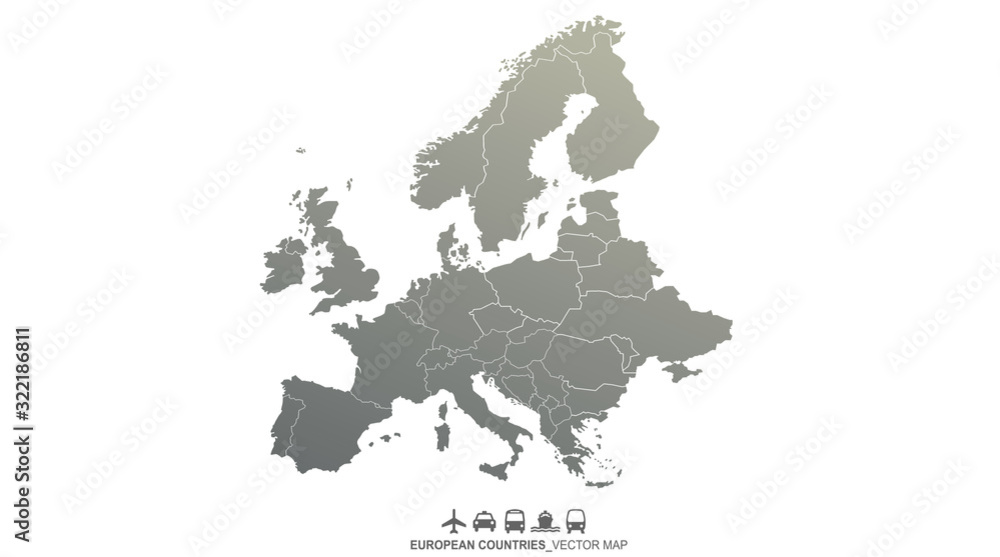 Adobe Stock | #322186811

EUROPEAN COUNTRIES_VECTOR MAP