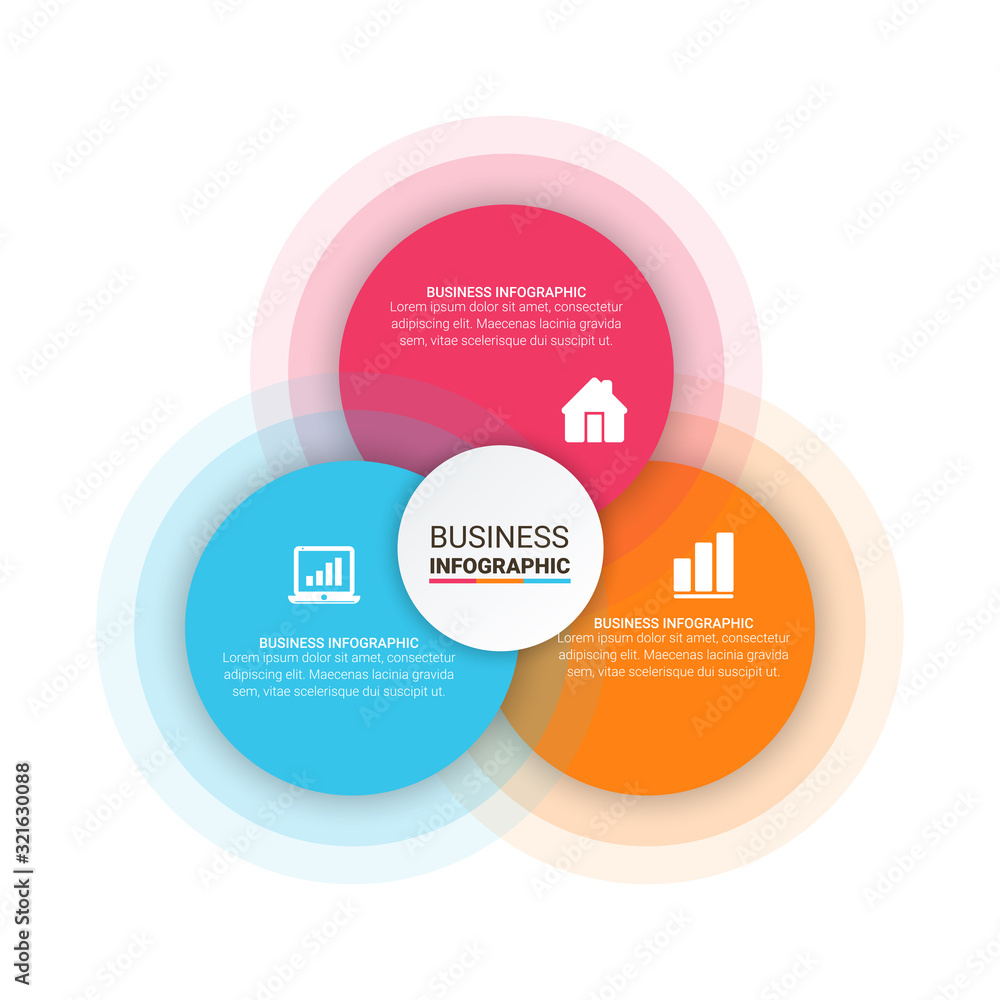 BUSINESS INFOGRAPHIC
Lorem ipsum dolor sit amet, consectetur adipiscing elit. Maecenas lacinia gravida sem, vitae scelerisque dui suscipit ut.

BUSINESS
INFOGRAPHIC

BUSINESS INFOGRAPHIC
Lorem ipsum dolor sit amet, consectetur adipiscing elit. Maecenas lacinia gravida sem, vitae scelerisque dui suscipit ut.

BUSINESS INFOGRAPHIC
Lorem ipsum dolor sit amet, consectetur adipiscing elit. Maecenas lacinia gravida sem, vitae scelerisque dui suscipit ut.

Adobe Stock | #321630088