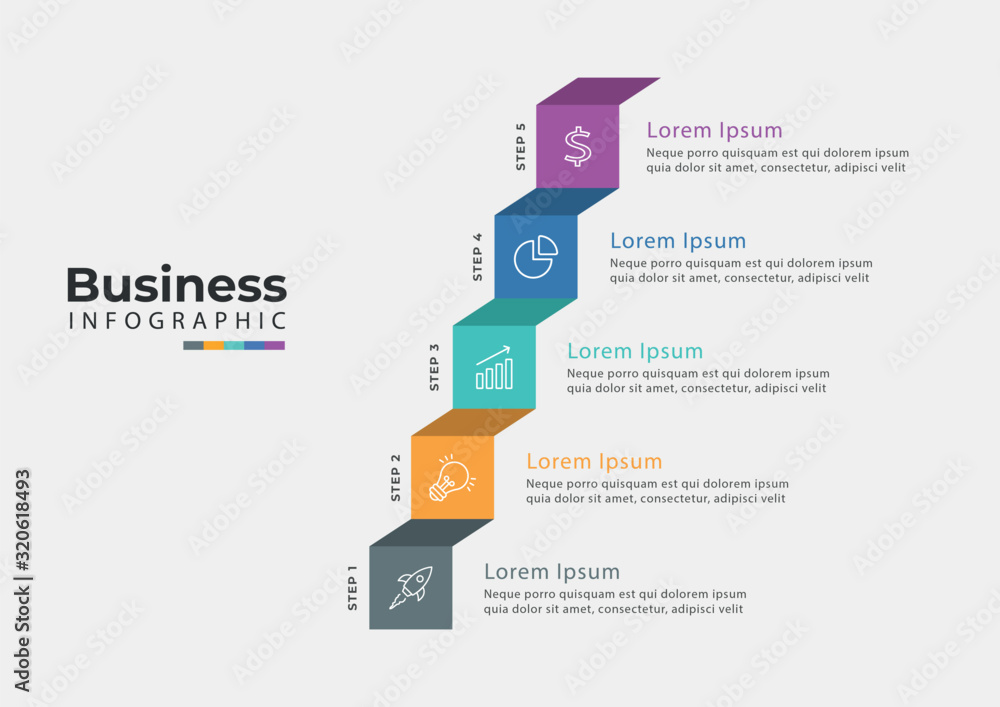 Business
INFOGRAPHIC

STEP 5
Lorem Ipsum
Neque porro quisquam est qui dolorem ipsum quia dolor sit amet, consectetur, adipisci velit

STEP 4
Lorem Ipsum
Neque porro quisquam est qui dolorem ipsum quia dolor sit amet, consectetur, adipisci velit

STEP 3
Lorem Ipsum
Neque porro quisquam est qui dolorem ipsum quia dolor sit amet, consectetur, adipisci velit

STEP 2
Lorem Ipsum
Neque porro quisquam est qui dolorem ipsum quia dolor sit amet, consectetur, adipisci velit

STEP 1
Lorem Ipsum
Neque porro quisquam est qui dolorem ipsum quia dolor sit amet, consectetur, adipisci velit

Adobe Stock | #320618493