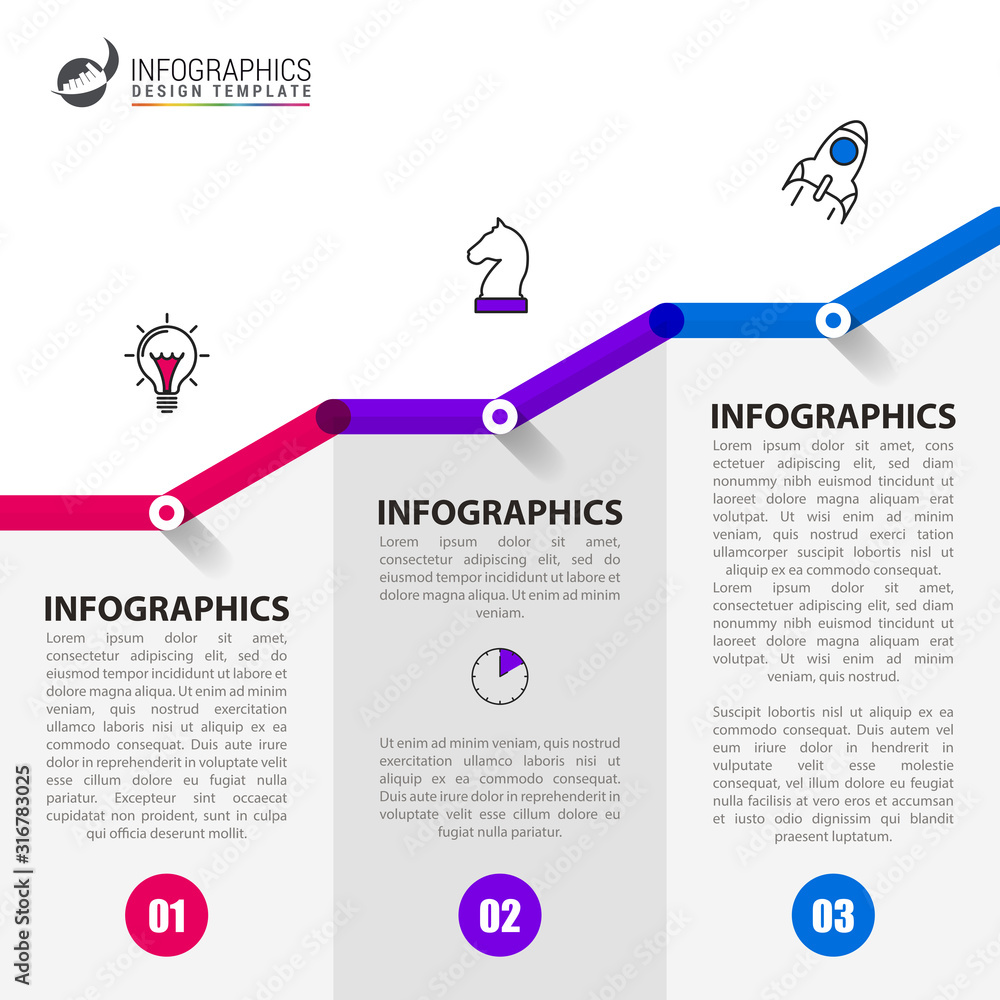 INFOGRAPHICS
DESIGN TEMPLATE

INFOGRAPHICS
Lorem ipsum dolor sit amet, consectetur adipiscing elit, sed do eiusmod tempor incididunt ut labore et dolore magna aliqua. Ut enim ad minim veniam, quis nostrud exercitation ullamco laboris nisi ut aliquip ex ea commodo consequat. Duis aute irure dolor in reprehenderit in voluptate velit esse cillum dolore eu fugiat nulla pariatur. Excepteur sint occaecat cupidatat non proident, sunt in culpa qui officia deserunt mollit.

01

INFOGRAPHICS
Lorem ipsum dolor sit amet, consectetur adipiscing elit, sed do eiusmod tempor incididunt ut labore et dolore magna aliqua. Ut enim ad minim veniam.

Ut enim ad minim veniam, quis nostrud exercitation ullamco laboris nisi ut aliquip ex ea commodo consequat. Duis aute irure dolor in reprehenderit in voluptate velit esse cillum dolore eu fugiat nulla pariatur.

02

INFOGRAPHICS
Lorem ipsum dolor sit amet, cons ectetuer adipiscing elit, sed diam nonummy nibh euismod tincidunt ut laoreet dolore magna aliquam erat volutpat. Ut wisi enim ad minim veniam, quis nostrud exerci tation ullamcorper suscipit lobortis nisl ut aliquip ex ea commodo consequat.
Lorem ipsum dolor sit amet, consectetuer adipiscing elit, sed diam nonummy nibh euismod tincidunt ut laoreet dolore magna aliquam erat volutpat. Ut wisi enim ad minim veniam, quis nostrud.

Suscipit lobortis nisl ut aliquip ex ea commodo consequat. Duis autem vel eum iriure dolor in hendrerit in vulputate velit esse molestie consequat, vel illum dolore eu feugiat nulla facilisis at vero eros et accumsan et iusto odio dignissim qui blandit praesent luptatum.

03

Adobe Stock | #316783025