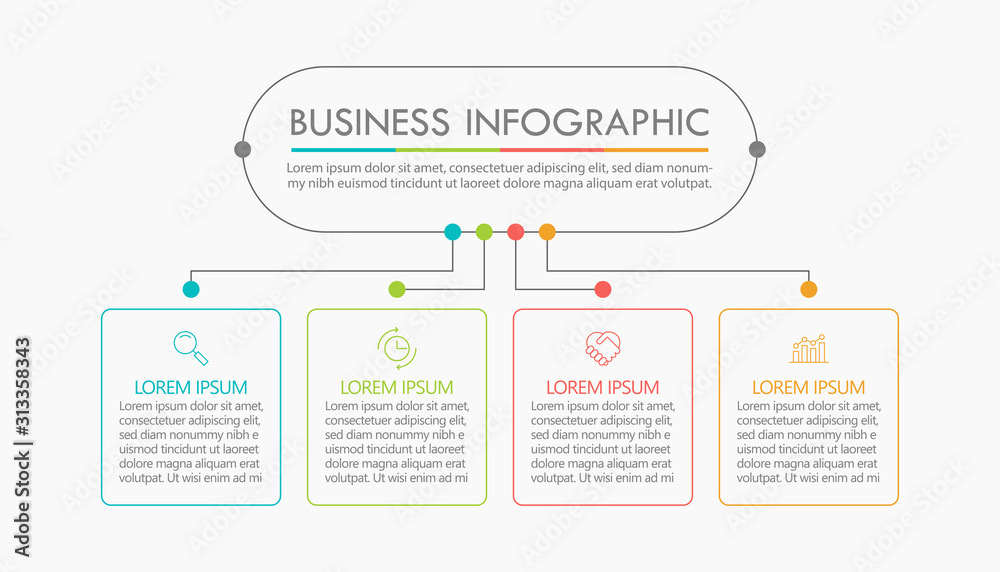 BUSINESS INFOGRAPHIC

Lorem ipsum dolor sit amet, consectetuer adipiscing elit, sed diam nonummy nibh euismod tincidunt ut laoreet dolore magna aliquam erat volutpat.

LOREM IPSUM
Lorem ipsum dolor sit amet, consectetuer adipiscing elit, sed diam nonummy nibh e uismod tincidunt ut laoreet dolore magna aliquam erat volutpat. Ut wisi enim ad mi

LOREM IPSUM
Lorem ipsum dolor sit amet, consectetuer adipiscing elit, sed diam nonummy nibh e uismod tincidunt ut laoreet dolore magna aliquam erat volutpat. Ut wisi enim ad mi

LOREM IPSUM
Lorem ipsum dolor sit amet, consectetuer adipiscing elit, sed diam nonummy nibh e uismod tincidunt ut laoreet dolore magna aliquam erat volutpat. Ut wisi enim ad mi

LOREM IPSUM
Lorem ipsum dolor sit amet, consectetuer adipiscing elit, sed diam nonummy nibh e uismod tincidunt ut laoreet dolore magna aliquam erat volutpat. Ut wisi enim ad mi

Adobe Stock | #313358343