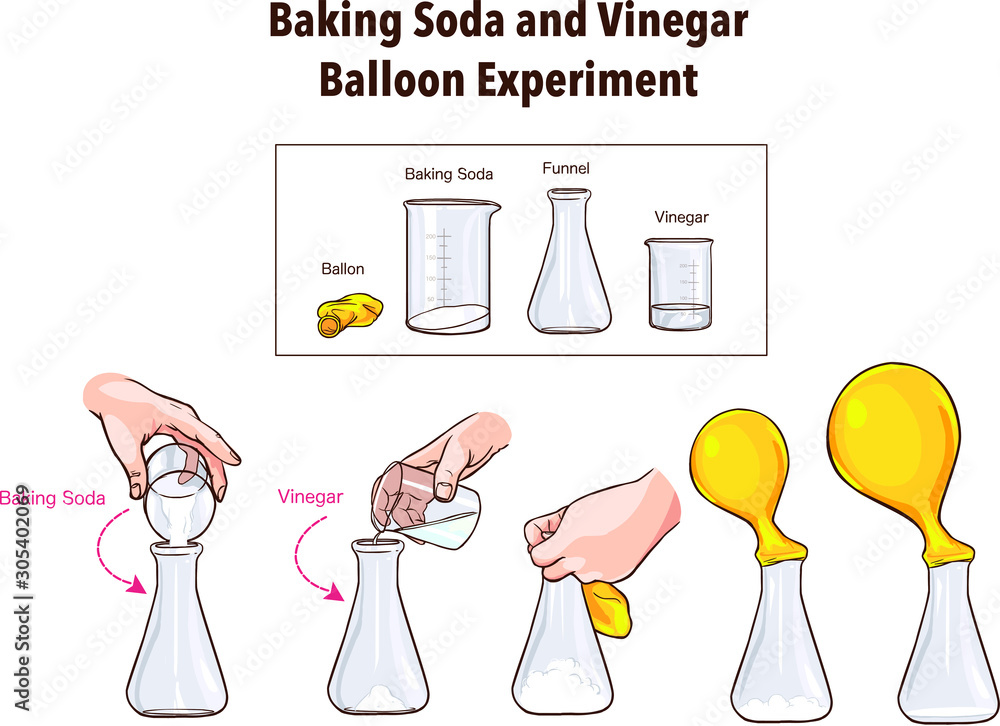 Baking Soda and Vinegar Balloon Experiment

Ballon

Baking Soda

Funnel

Vinegar

Baking Soda

Vinegar

Adobe Stock | #305402099