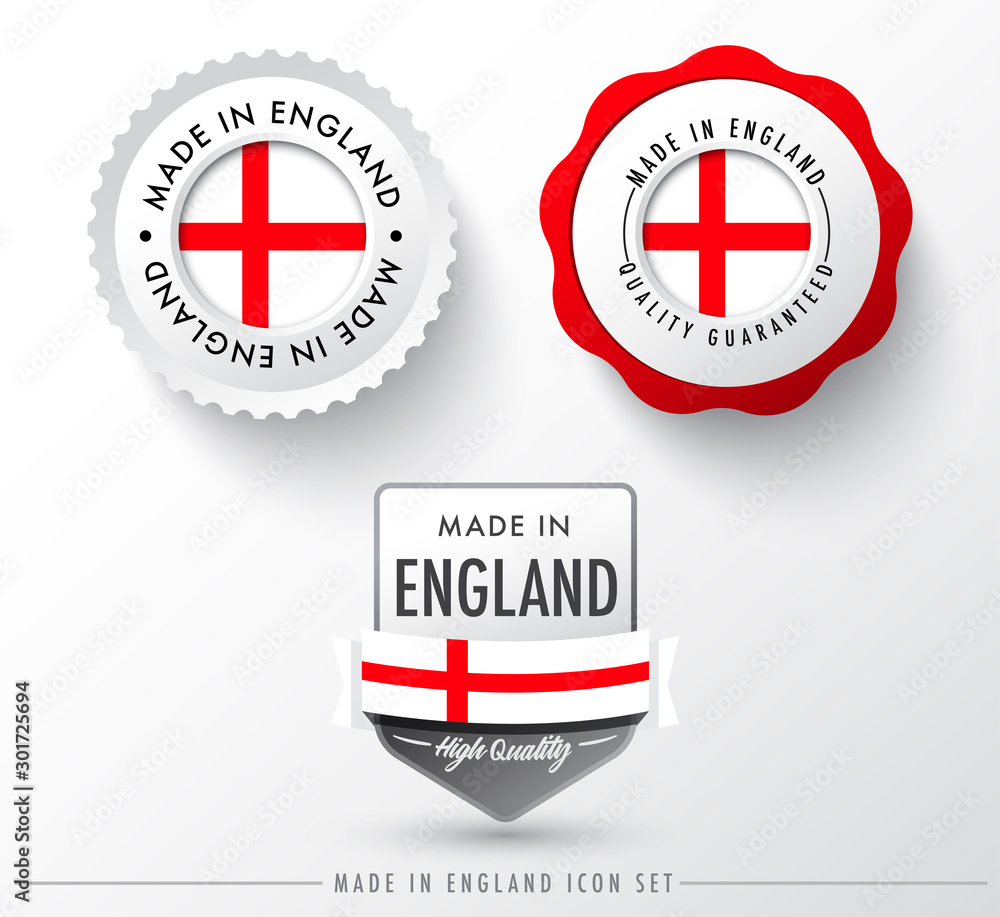 MADE IN ENGLAND
MADE IN ENGLAND

MADE IN ENGLAND
QUALITY GUARANTEED

MADE IN
ENGLAND
High Quality

MADE IN ENGLAND ICON SET

Adobe Stock | #301725694