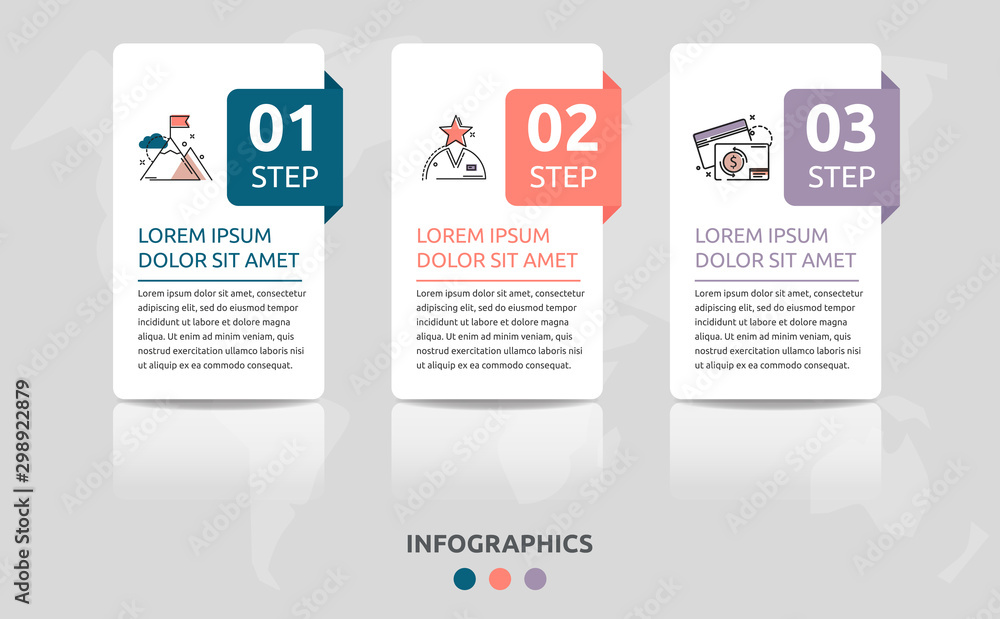 01
STEP

LOREM IPSUM
DOLOR SIT AMET

Lorem ipsum dolor sit amet, consectetur adipiscing elit, sed do eiusmod tempor incididunt ut labore et dolore magna aliqua. Ut enim ad minim veniam, quis nostrud exercitation ullamco laboris nisi ut aliquip ex ea commodo consequat.

02
STEP

LOREM IPSUM
DOLOR SIT AMET

Lorem ipsum dolor sit amet, consectetur adipiscing elit, sed do eiusmod tempor incididunt ut labore et dolore magna aliqua. Ut enim ad minim veniam, quis nostrud exercitation ullamco laboris nisi ut aliquip ex ea commodo consequat.

03
STEP

LOREM IPSUM
DOLOR SIT AMET

Lorem ipsum dolor sit amet, consectetur adipiscing elit, sed do eiusmod tempor incididunt ut labore et dolore magna aliqua. Ut enim ad minim veniam, quis nostrud exercitation ullamco laboris nisi ut aliquip ex ea commodo consequat.

INFOGRAPHICS

Adobe Stock | #298922879