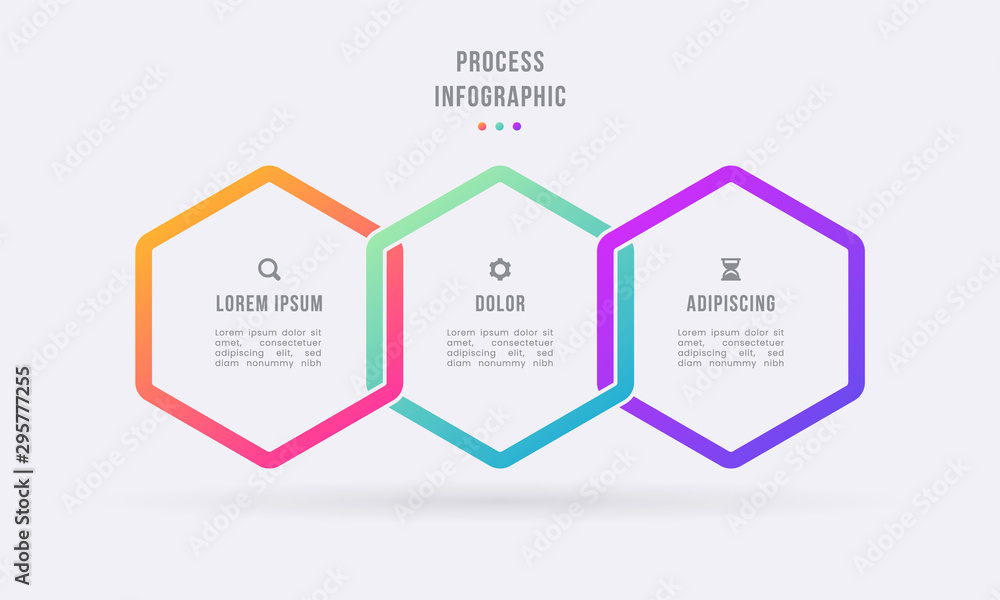 PROCESS INFOGRAPHIC

LOREM IPSUM

Lorem ipsum dolor sit amet, consectetuer adipiscing elit, sed diam nonummy nibh

DOLOR

Lorem ipsum dolor sit amet, consectetuer adipiscing elit, sed diam nonummy nibh

ADIPISCING

Lorem ipsum dolor sit amet, consectetuer adipiscing elit, sed diam nonummy nibh

Adobe Stock | #295777255