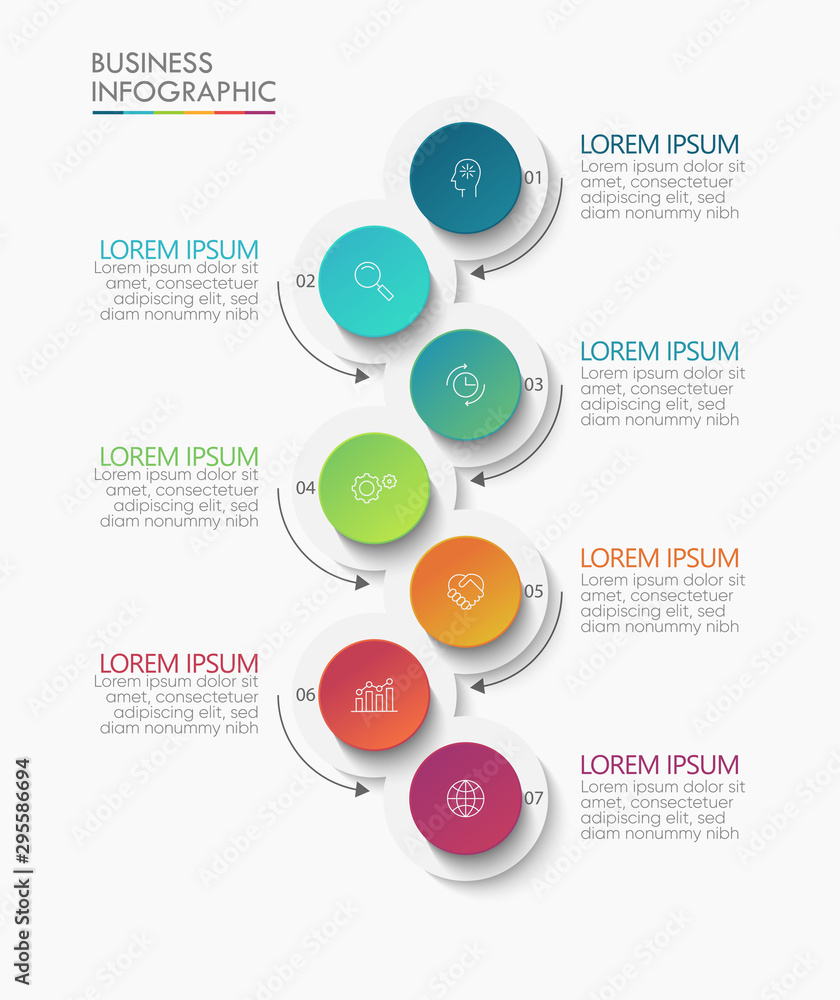 BUSINESS INFOGRAPHIC

01
LOREM IPSUM
Lorem ipsum dolor sit amet, consectetuer adipiscing elit, sed diam nonummy nibh

02
LOREM IPSUM
Lorem ipsum dolor sit amet, consectetuer adipiscing elit, sed diam nonummy nibh

03
LOREM IPSUM
Lorem ipsum dolor sit amet, consectetuer adipiscing elit, sed diam nonummy nibh

04
LOREM IPSUM
Lorem ipsum dolor sit amet, consectetuer adipiscing elit, sed diam nonummy nibh

05
LOREM IPSUM
Lorem ipsum dolor sit amet, consectetuer adipiscing elit, sed diam nonummy nibh

06
LOREM IPSUM
Lorem ipsum dolor sit amet, consectetuer adipiscing elit, sed diam nonummy nibh

07
LOREM IPSUM
Lorem ipsum dolor sit amet, consectetuer adipiscing elit, sed diam nonummy nibh

Adobe Stock | #295586694