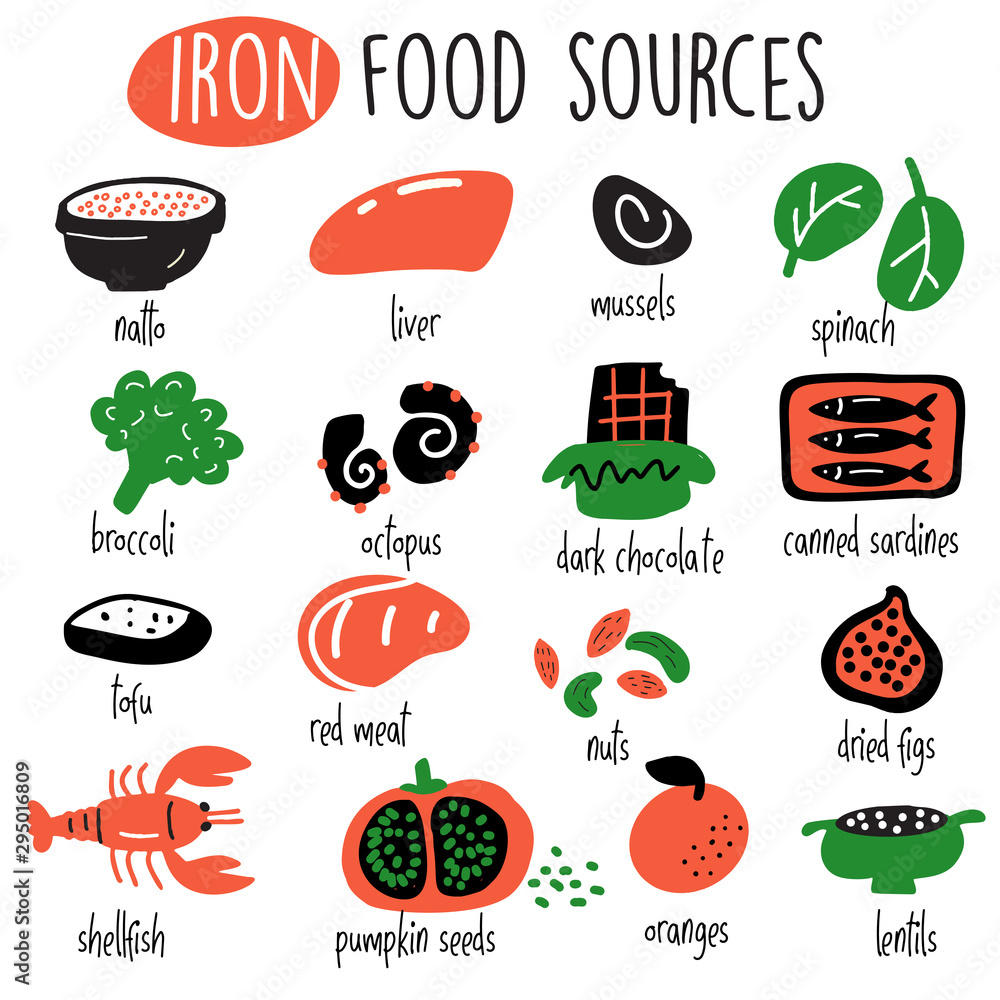 IRON FOOD SOURCES

natto

liver

mussels

spinach

broccoli

octopus

dark chocolate

canned sardines

tofu

red meat

nuts

dried figs

shellfish

pumpkin seeds

oranges

lentils

Adobe Stock | #295016809