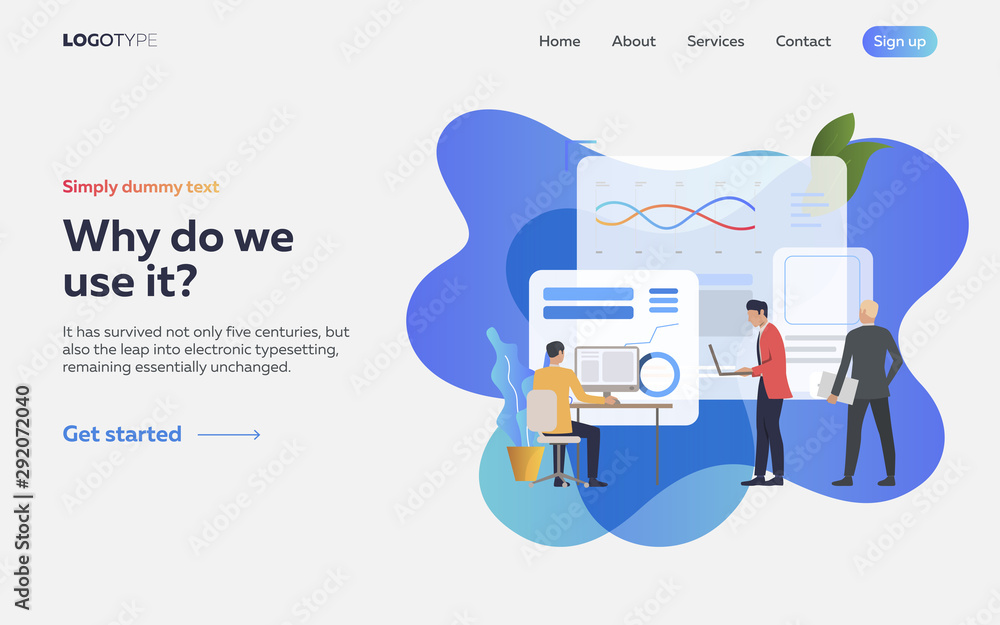 LOGOTYPE

Home About Services Contact Sign up

Simply dummy text

Why do we use it?

It has survived not only five centuries, but also the leap into electronic typesetting, remaining essentially unchanged.

Get started

Adobe Stock | #292072040