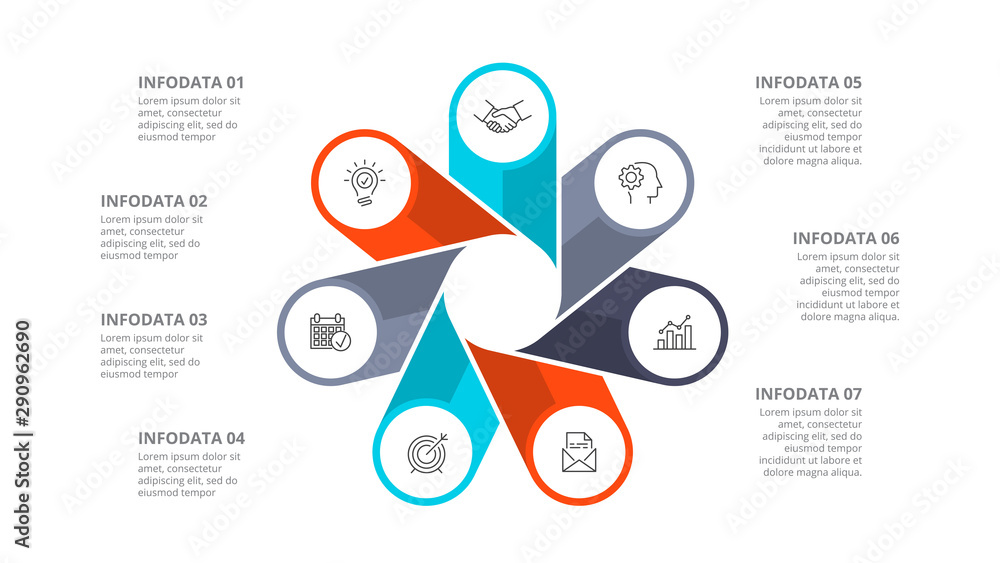 INFODATA 01
Lorem ipsum dolor sit amet, consectetur adipiscing elit, sed do eiusmod tempor

INFODATA 02
Lorem ipsum dolor sit amet, consectetur adipiscing elit, sed do eiusmod tempor

INFODATA 03
Lorem ipsum dolor sit amet, consectetur adipiscing elit, sed do eiusmod tempor

INFODATA 04
Lorem ipsum dolor sit amet, consectetur adipiscing elit, sed do eiusmod tempor

INFODATA 05
Lorem ipsum dolor sit amet, consectetur adipiscing elit, sed do eiusmod tempor incididunt ut labore et dolore magna aliqua.

INFODATA 06
Lorem ipsum dolor sit amet, consectetur adipiscing elit, sed do eiusmod tempor incididunt ut labore et dolore magna aliqua.

INFODATA 07
Lorem ipsum dolor sit amet, consectetur adipiscing elit, sed do eiusmod tempor incididunt ut labore et dolore magna aliqua.

Adobe Stock | #290962690