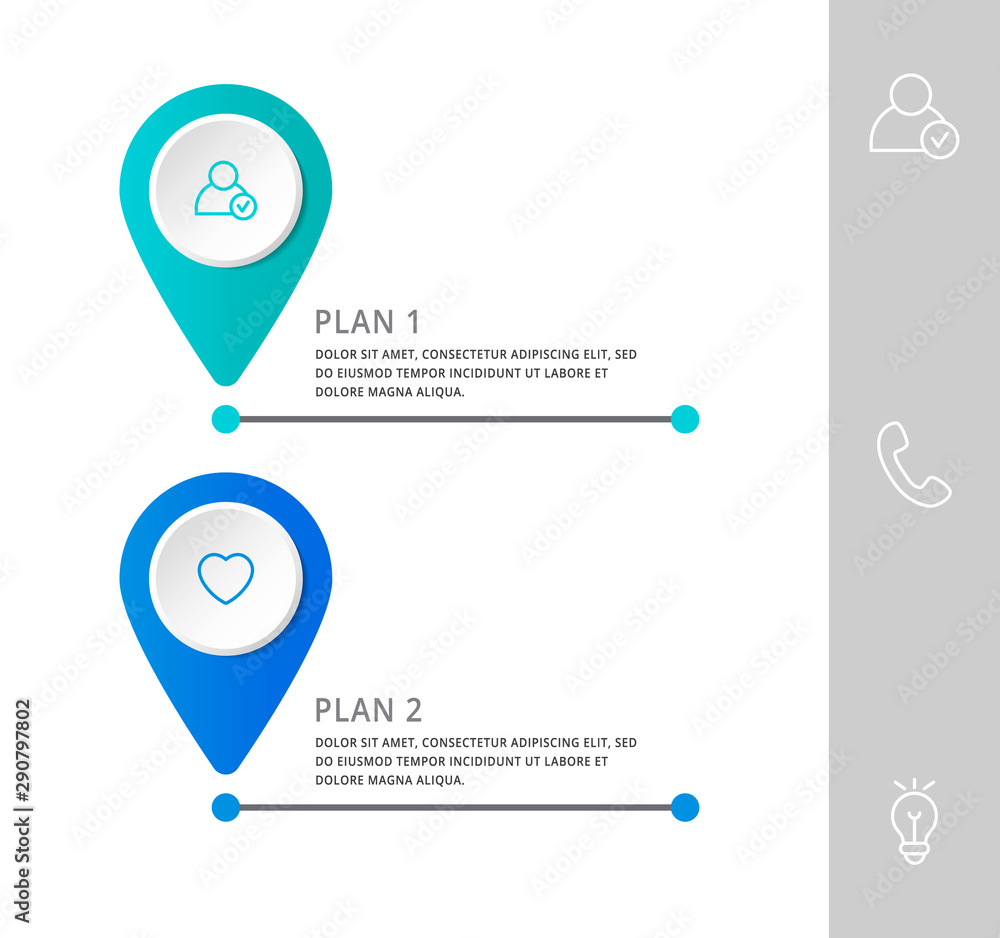 PLAN 1

DOLOR SIT AMET, CONSECTETUR ADIPISCING ELIT, SED DO EIUSMOD TEMPOR INCIDIDUNT UT LABORE ET DOLORE MAGNA ALIQUA.

PLAN 2

DOLOR SIT AMET, CONSECTETUR ADIPISCING ELIT, SED DO EIUSMOD TEMPOR INCIDIDUNT UT LABORE ET DOLORE MAGNA ALIQUA.

Adobe Stock | #290797802