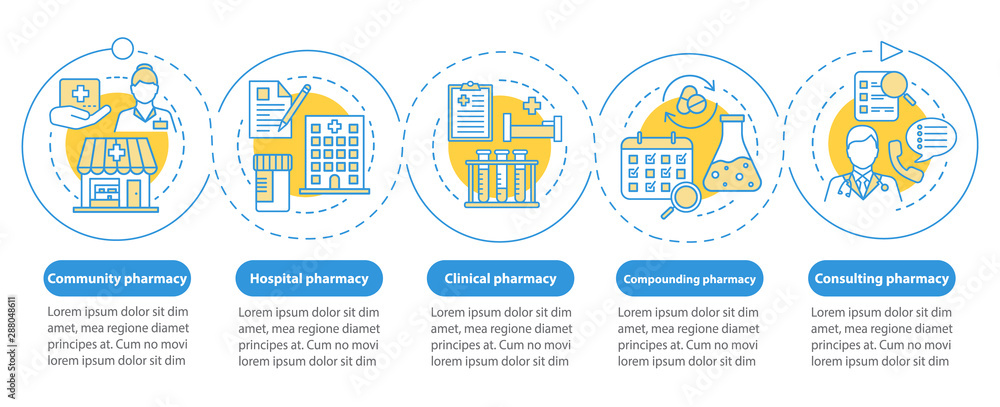 Community pharmacy

Lorem ipsum dolor sit dim amet, mea regione diamet principes at. Cum no movi lorem ipsum dolor sit dim

Hospital pharmacy

Lorem ipsum dolor sit dim amet, mea regione diamet principes at. Cum no movi lorem ipsum dolor sit dim

Clinical pharmacy

Lorem ipsum dolor sit dim amet, mea regione diamet principes at. Cum no movi lorem ipsum dolor sit dim

Compounding pharmacy

Lorem ipsum dolor sit dim amet, mea regione diamet principes at. Cum no movi lorem ipsum dolor sit dim

Consulting pharmacy

Lorem ipsum dolor sit dim amet, mea regione diamet principes at. Cum no movi lorem ipsum dolor sit dim

288048611