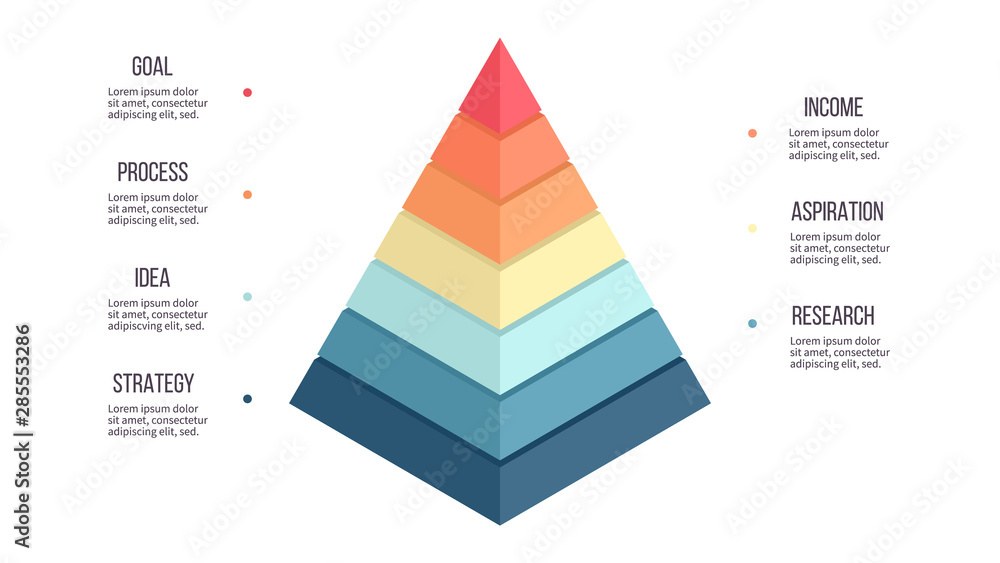 GOAL
Lorem ipsum dolor sit amet, consectetur adipiscing elit, sed.

PROCESS
Lorem ipsum dolor sit amet, consectetur adipiscing elit, sed.

IDEA
Lorem ipsum dolor sit amet, consectetur adipiscving elit, sed.

STRATEGY
Lorem ipsum dolor sit amet, consectetur adipiscing elit, sed.

INCOME
Lorem ipsum dolor sit amet, consectetur adipiscing elit, sed.

ASPIRATION
Lorem ipsum dolor sit amet, consectetur adipiscing elit, sed.

RESEARCH
Lorem ipsum dolor sit amet, consectetur adipiscing elit, sed.

Adobe Stock | #285553286