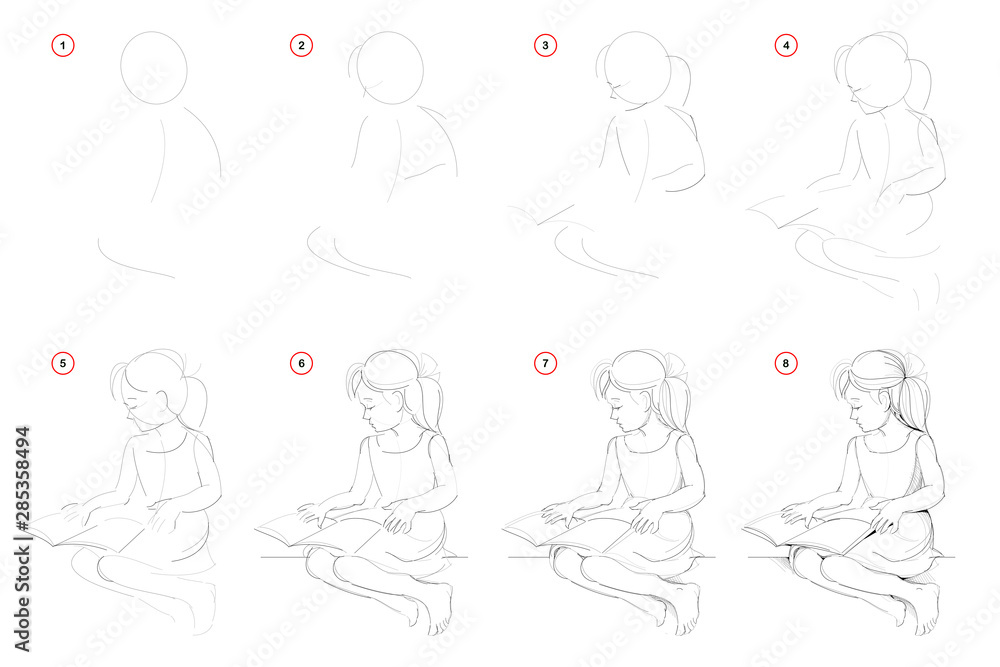 1
2
3
4
5
6
7
8
Adobe Stock | #285358494