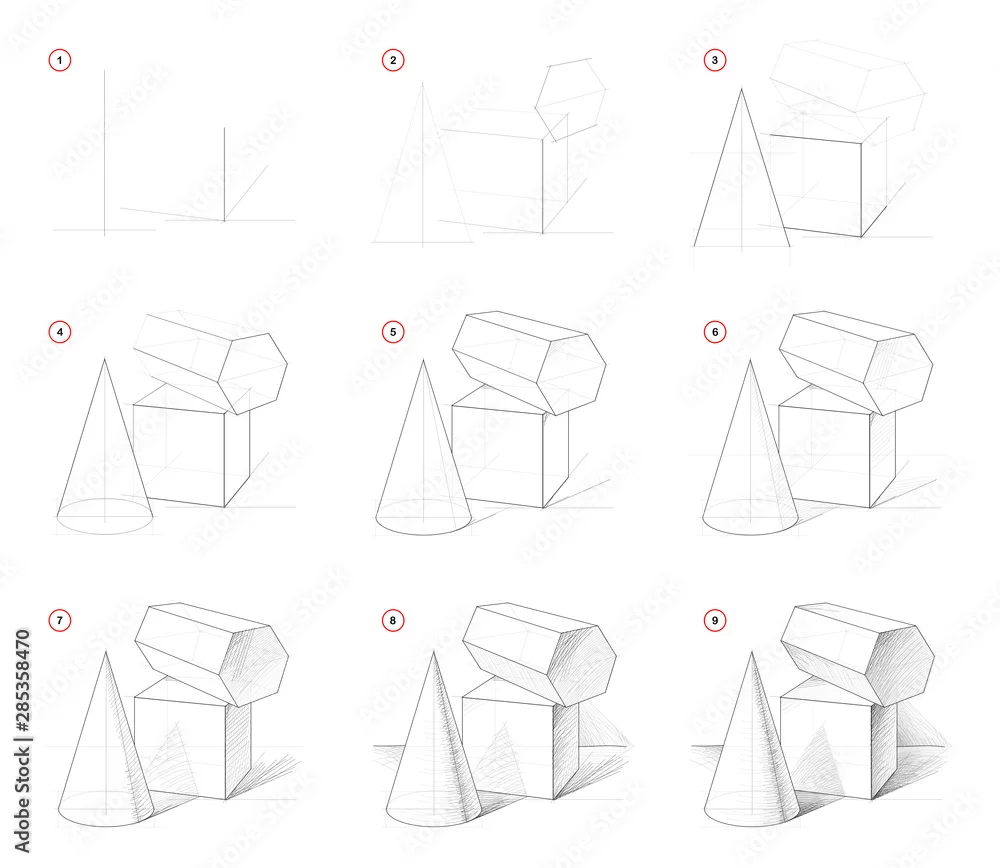 1
2
3
4
5
6
7
8
9
Adobe Stock | #285358470