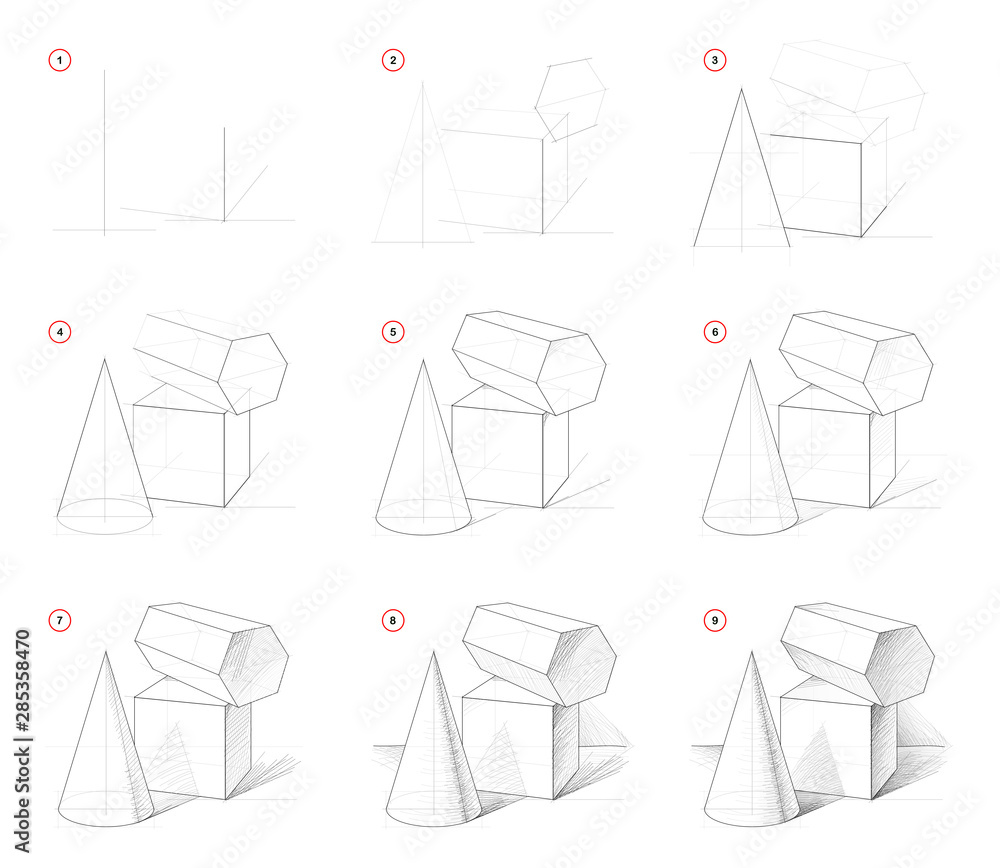 1

2

3

4

5

6

7

8

9

Adobe Stock | #285358470